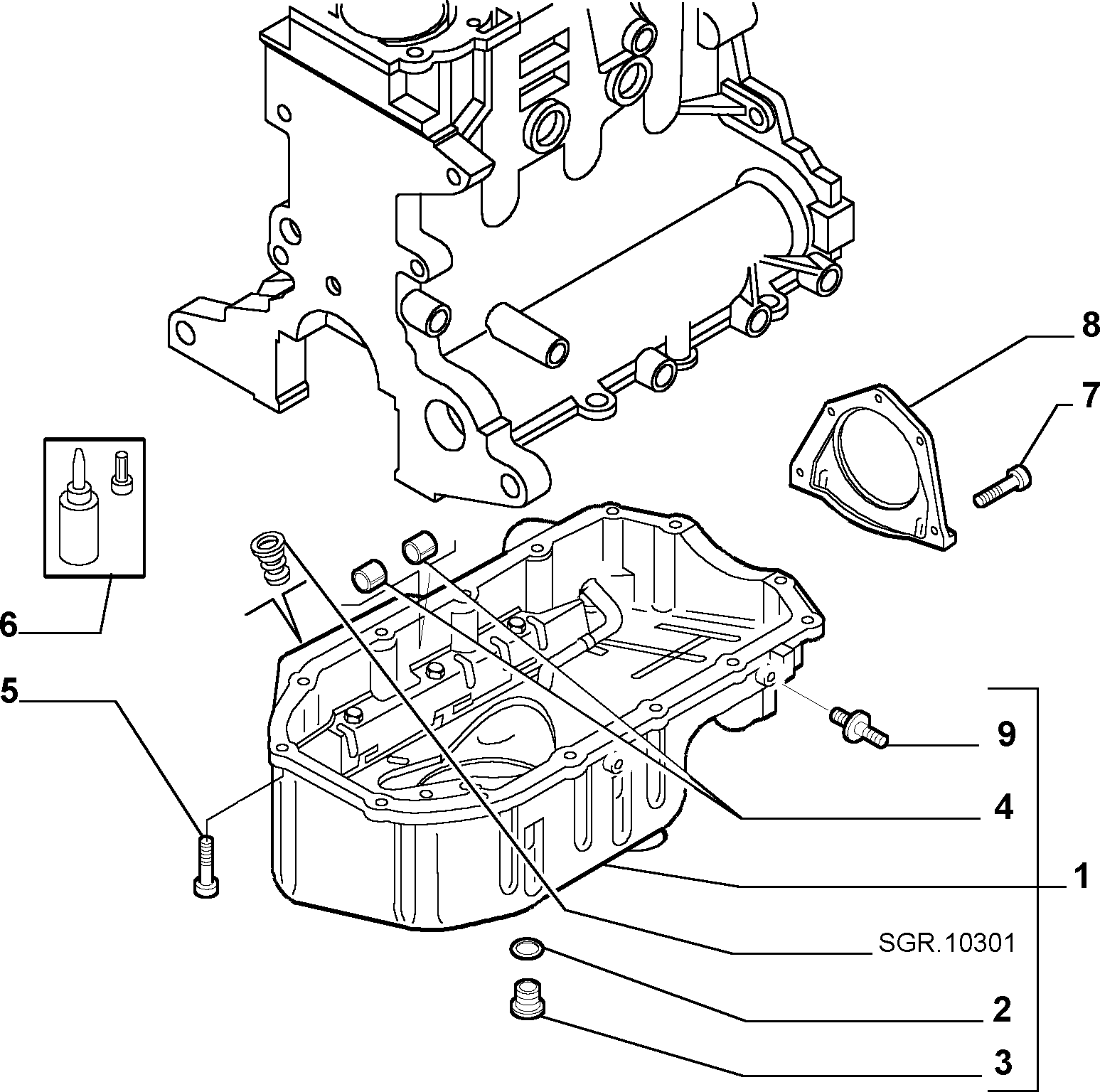 8
7
6
5
9
4
1
SGR.10301
2
3