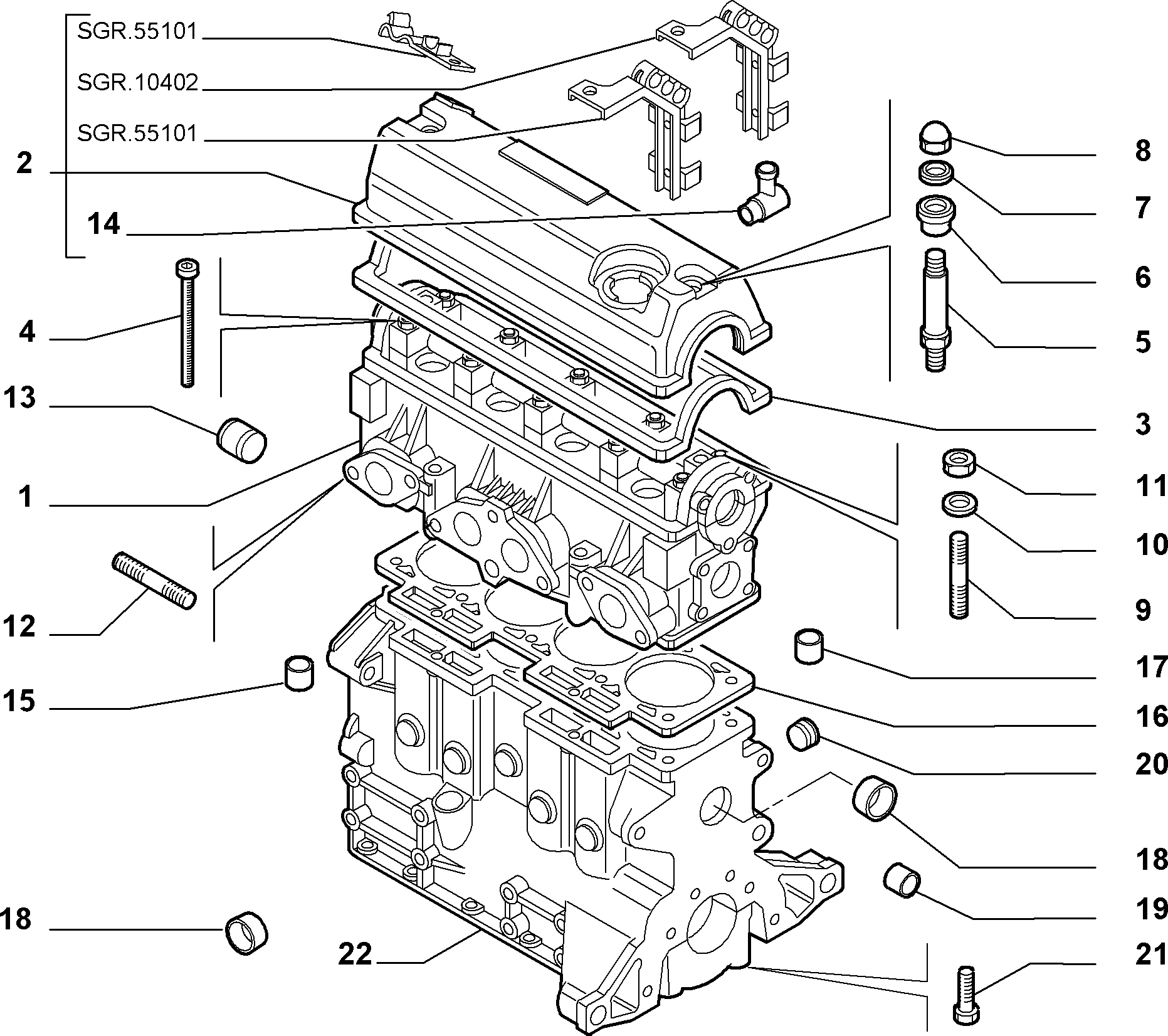 SGR.55101
SGR.10402
SGR.55101
2
14
4
13
1
12
15
18
22
8
7
6
5
3
11
10
9
17
16
20
18
19
21