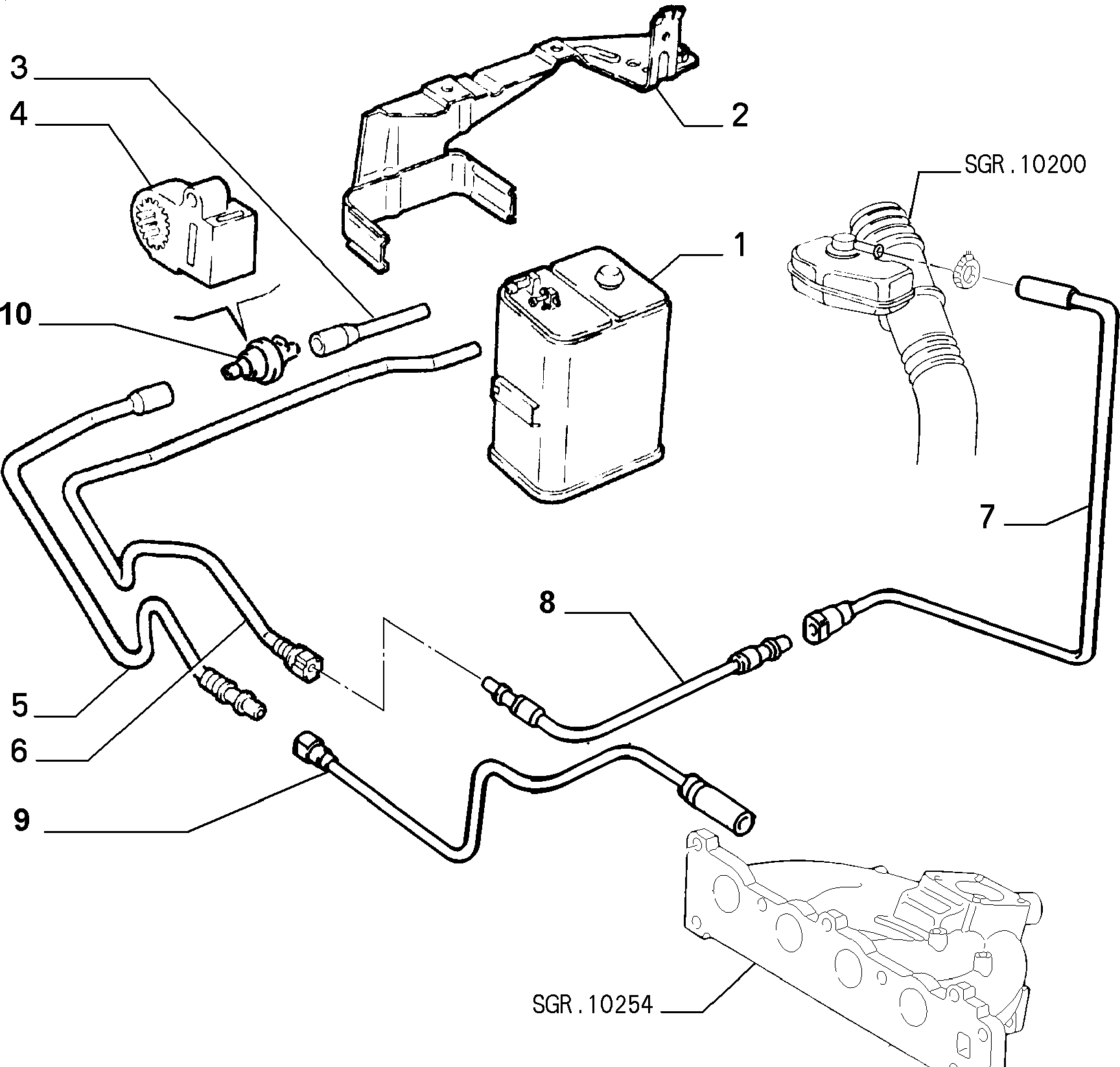 3
4
2
SGR.10200
1
10
7
8
5
6
9
SGR.10254