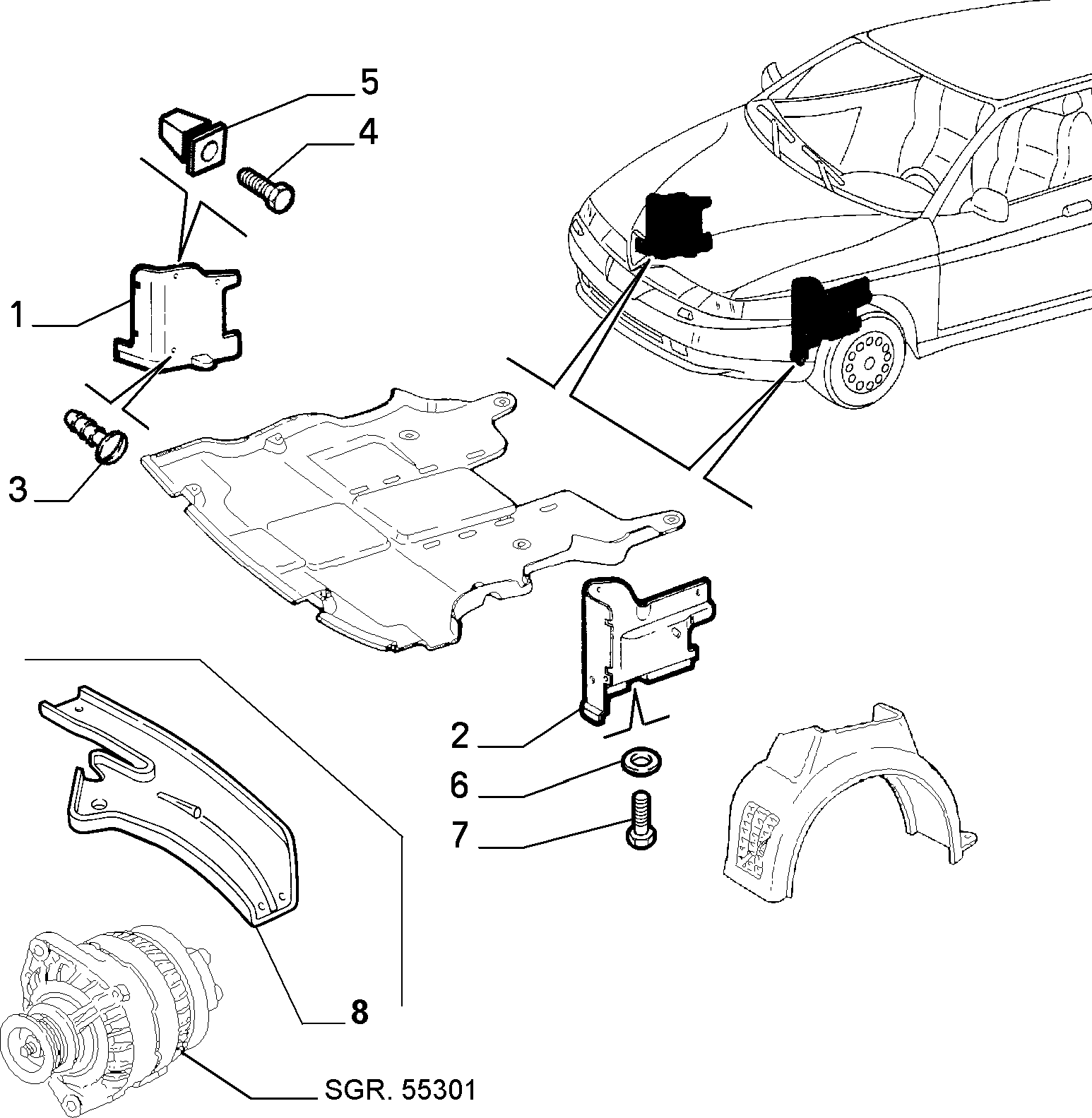 5
4
1
3
2
6
7
8
SGR. 55301