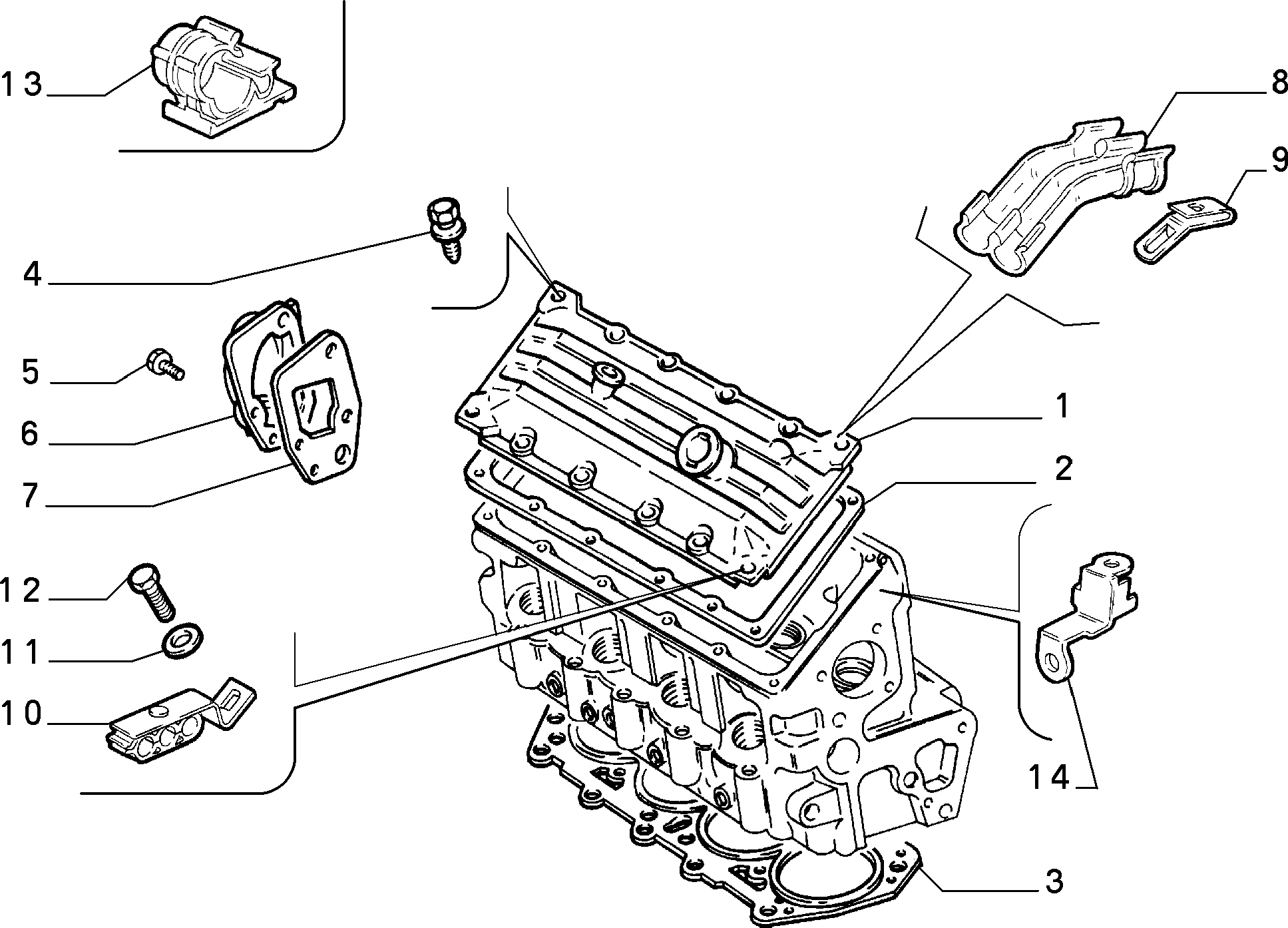 13
8
9
4
5
6
7
1
2
12
11
10
14
3