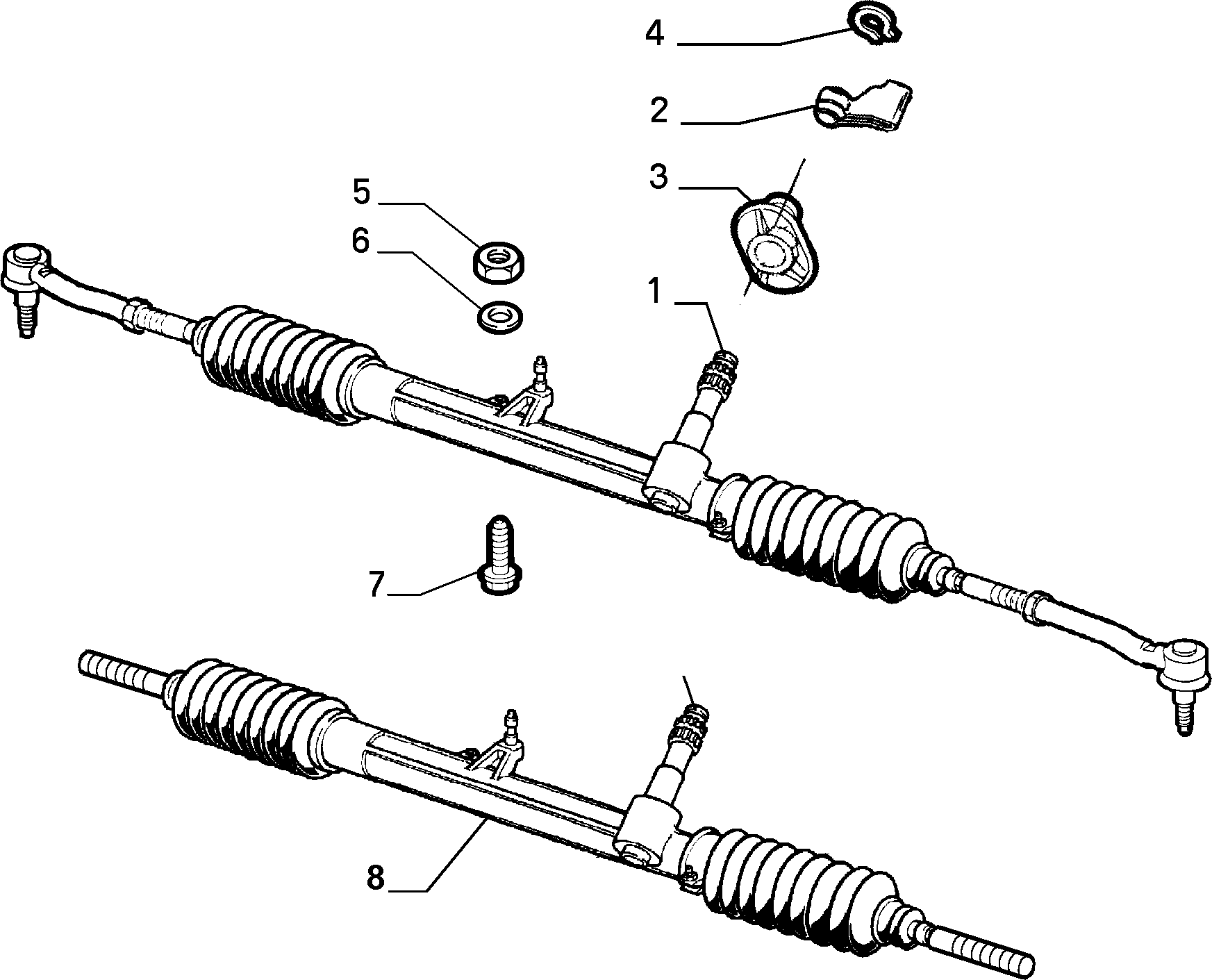 4
2
3
5
6
1
7
8