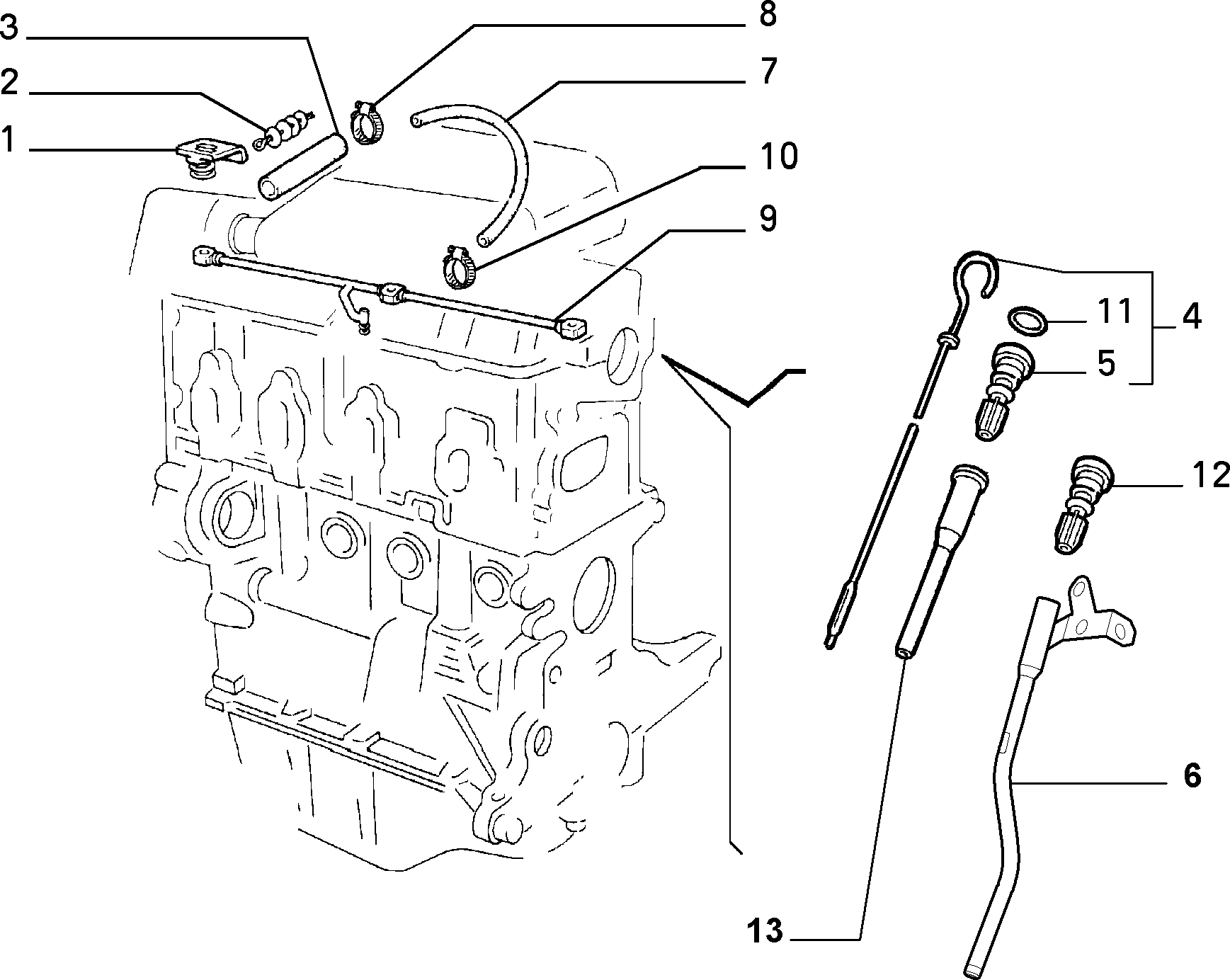 3
2
1
8
7
10
9
11
4
5
12
6
13