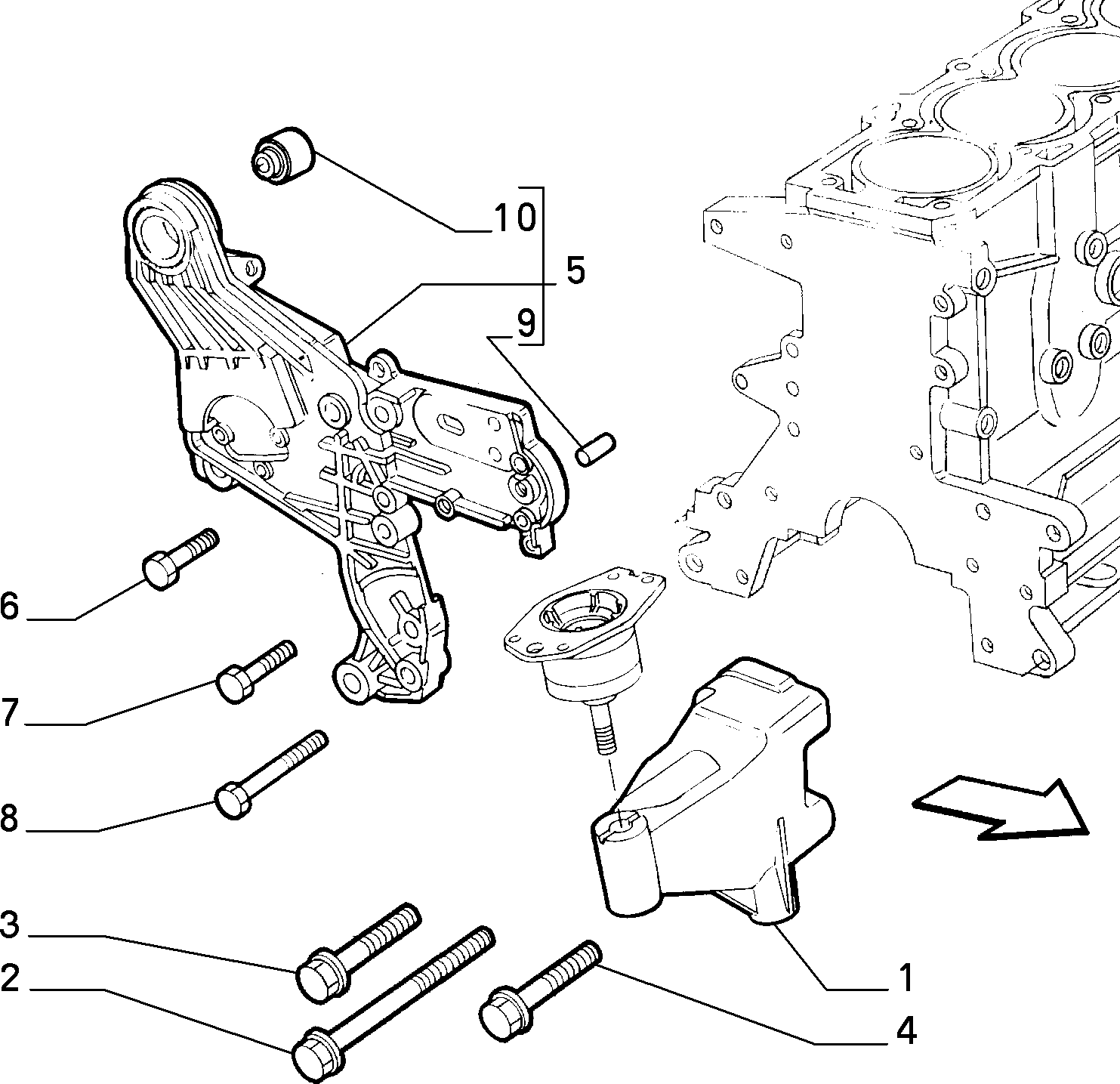 10
5
9
6
7
8
3
2
1
4