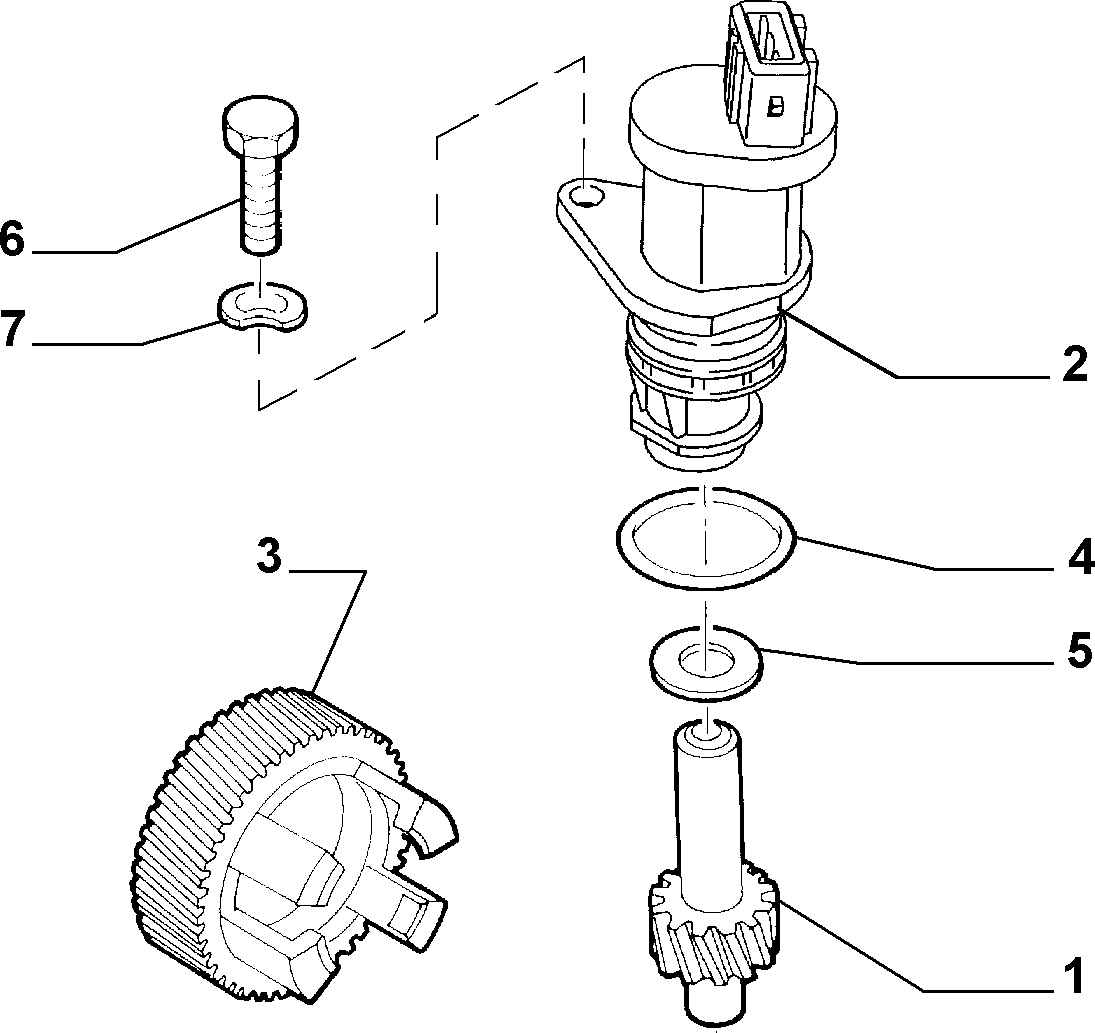 6
7
2
3
4
5
1