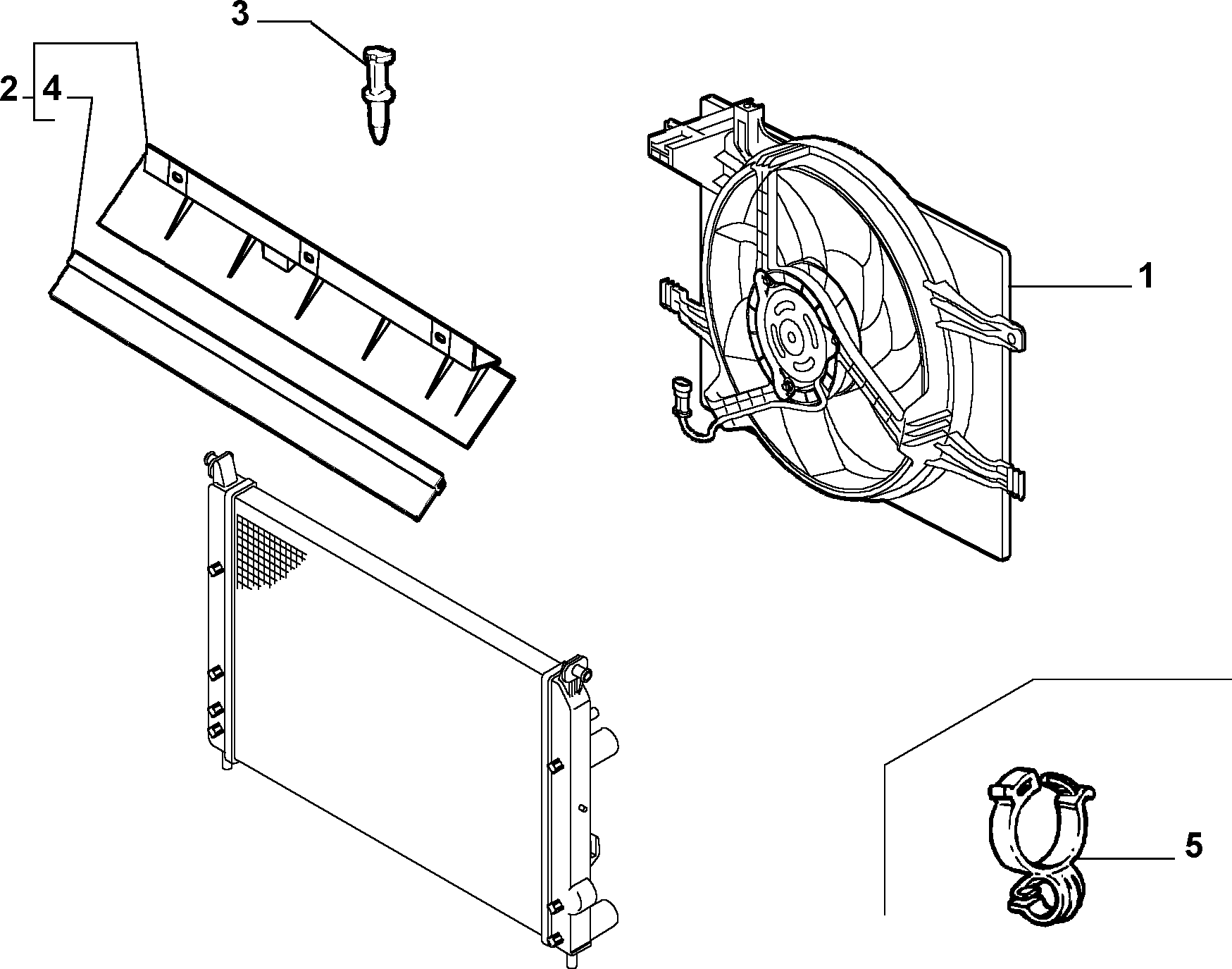 3
2
4
1
5