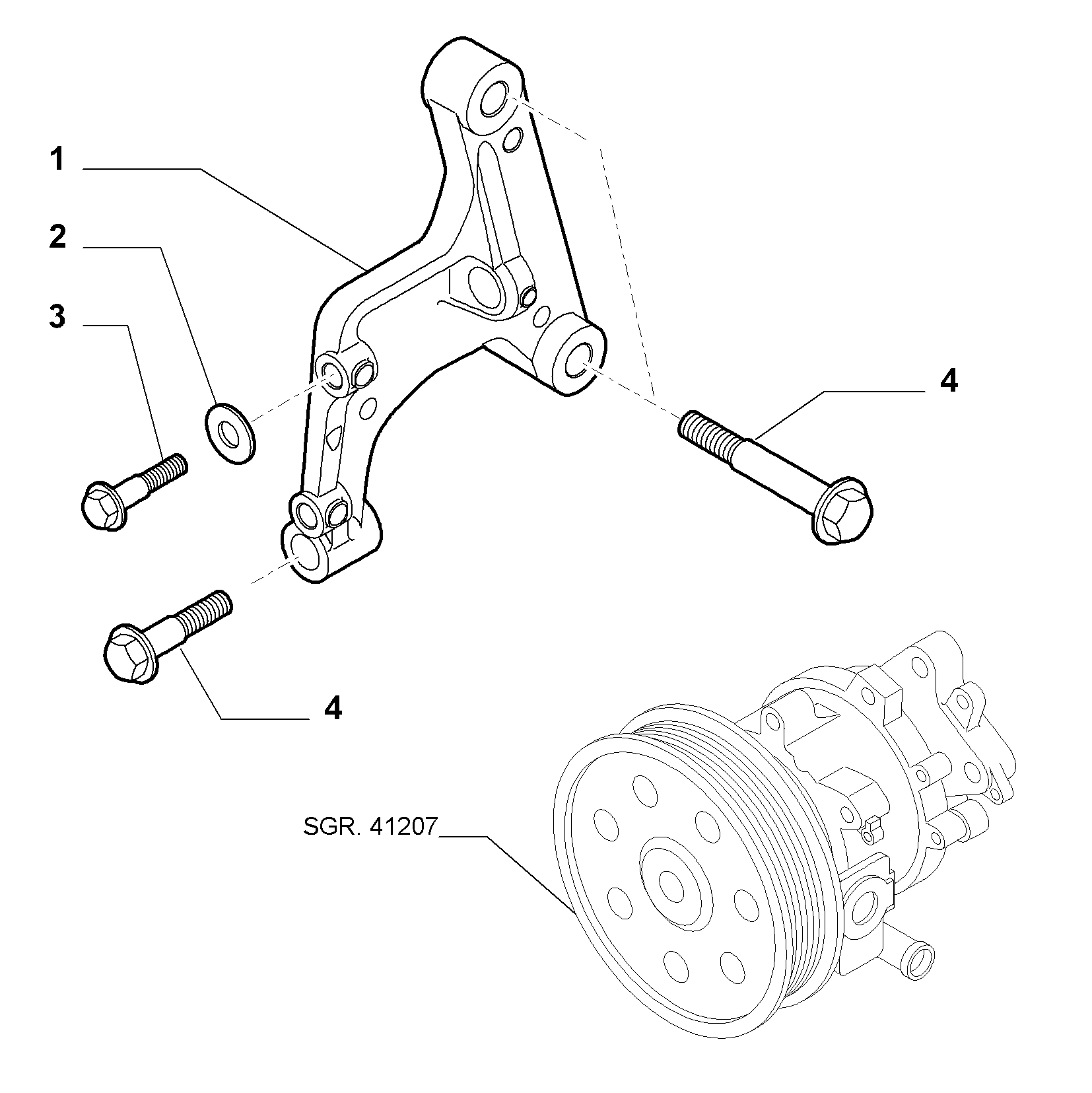 1
2
3
4
4
SGR. 41207