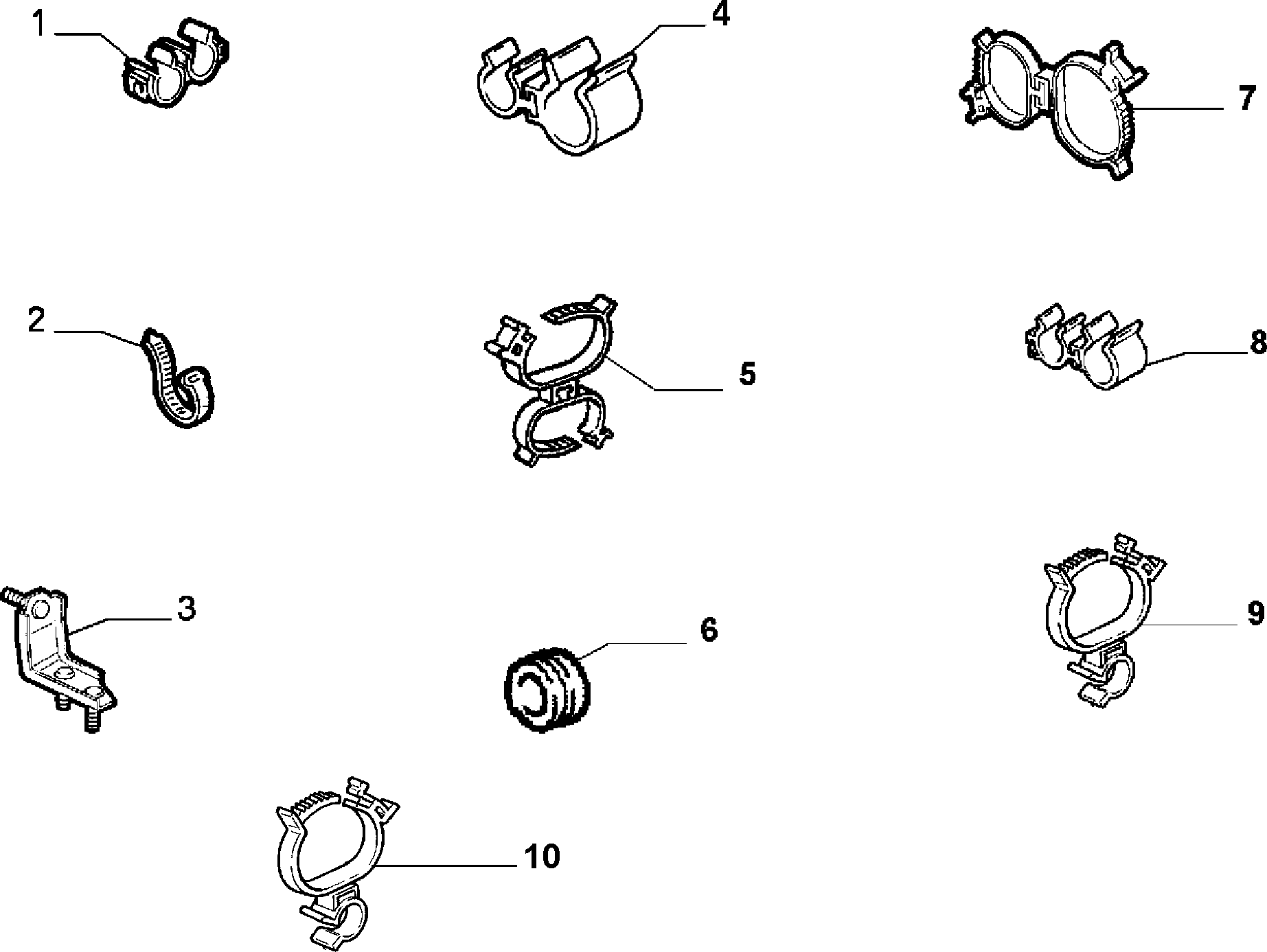 1
4
7
2
5
8
3
6
9
10