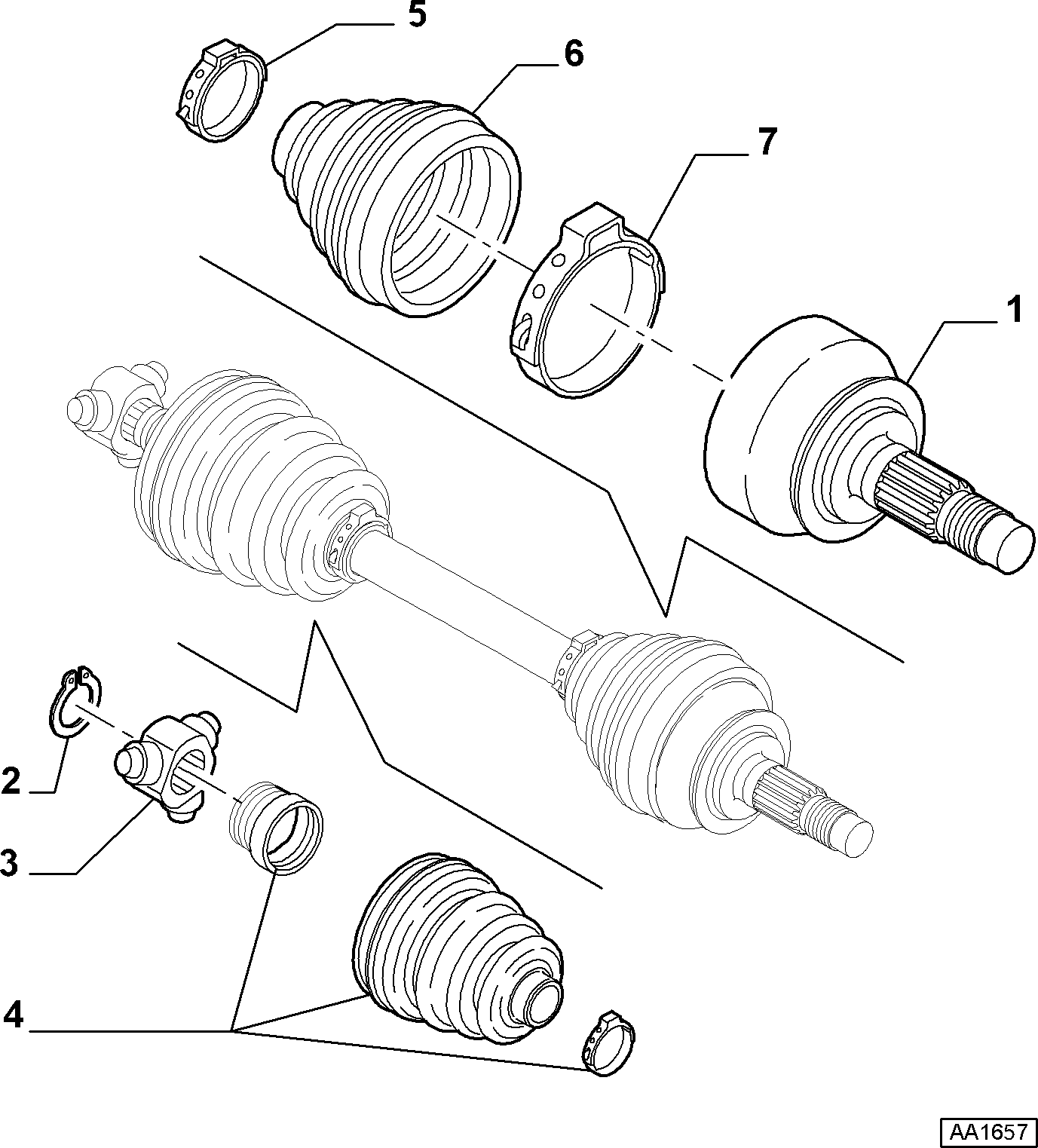 5
6
7
1
2
3
4
AA1657