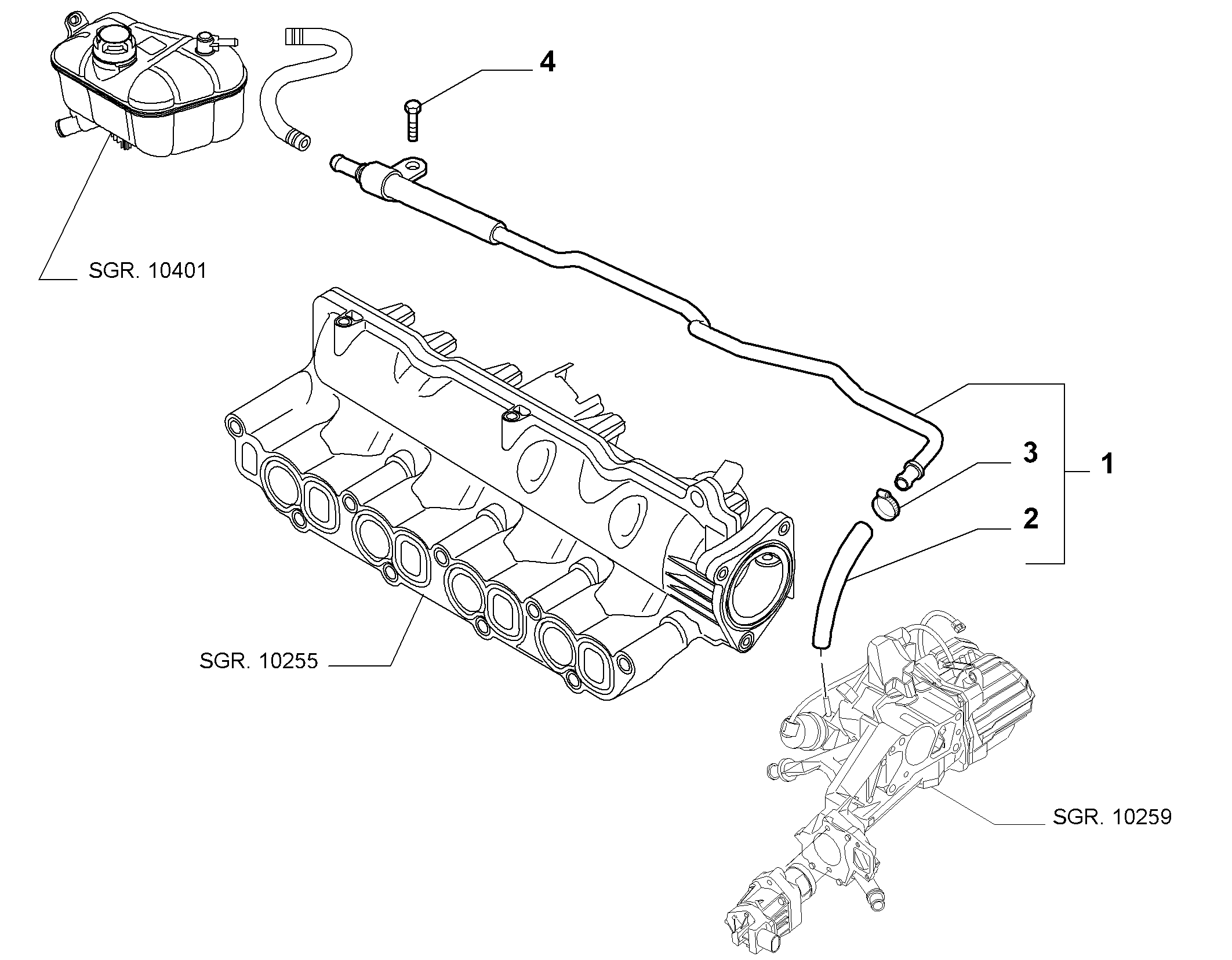 4

SGR. 10401

3

1

2

SGR. 10255

SGR. 10259