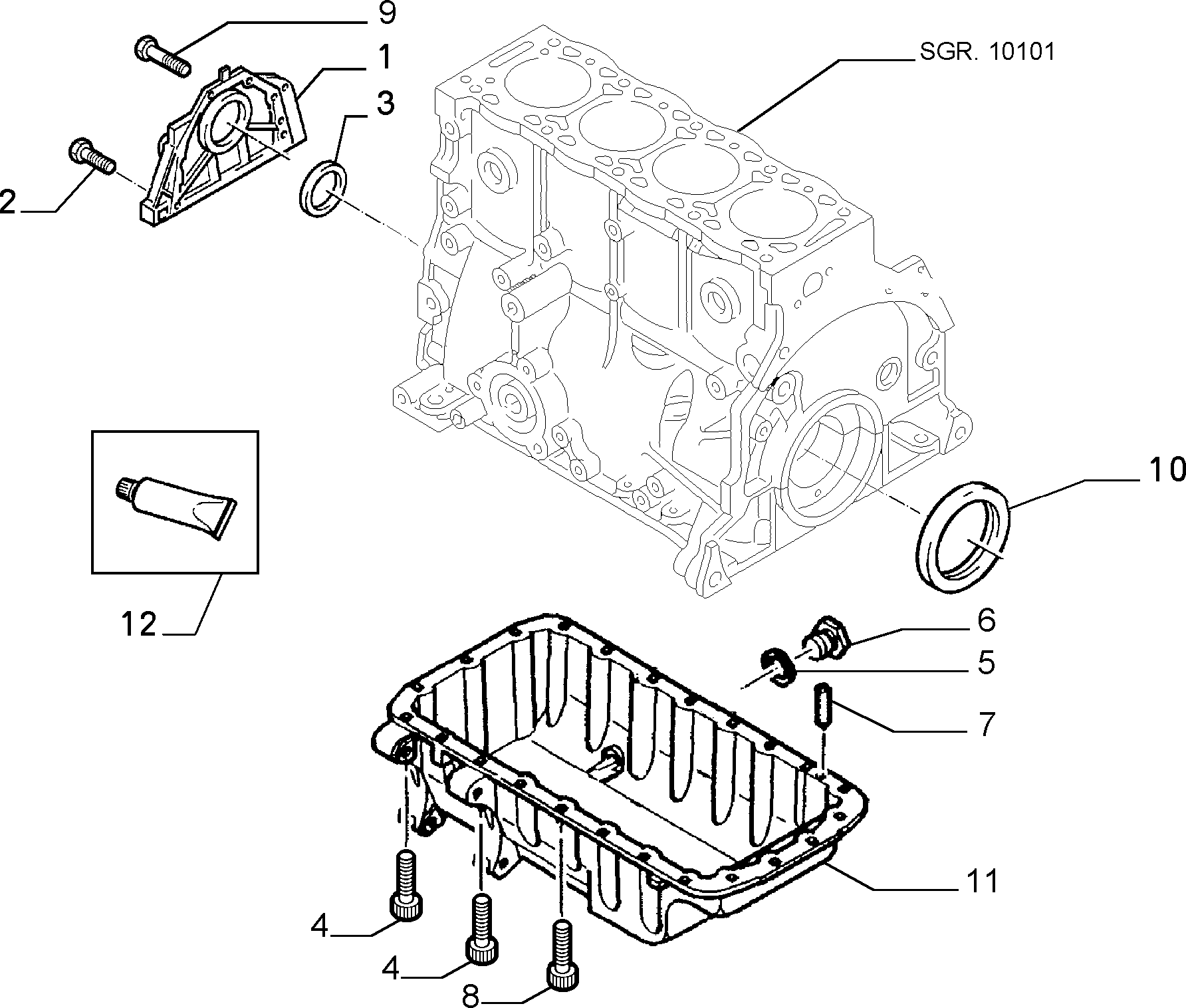 9
1
SGR. 10101
3
2
10
12
6
5
7
11
4
4
8