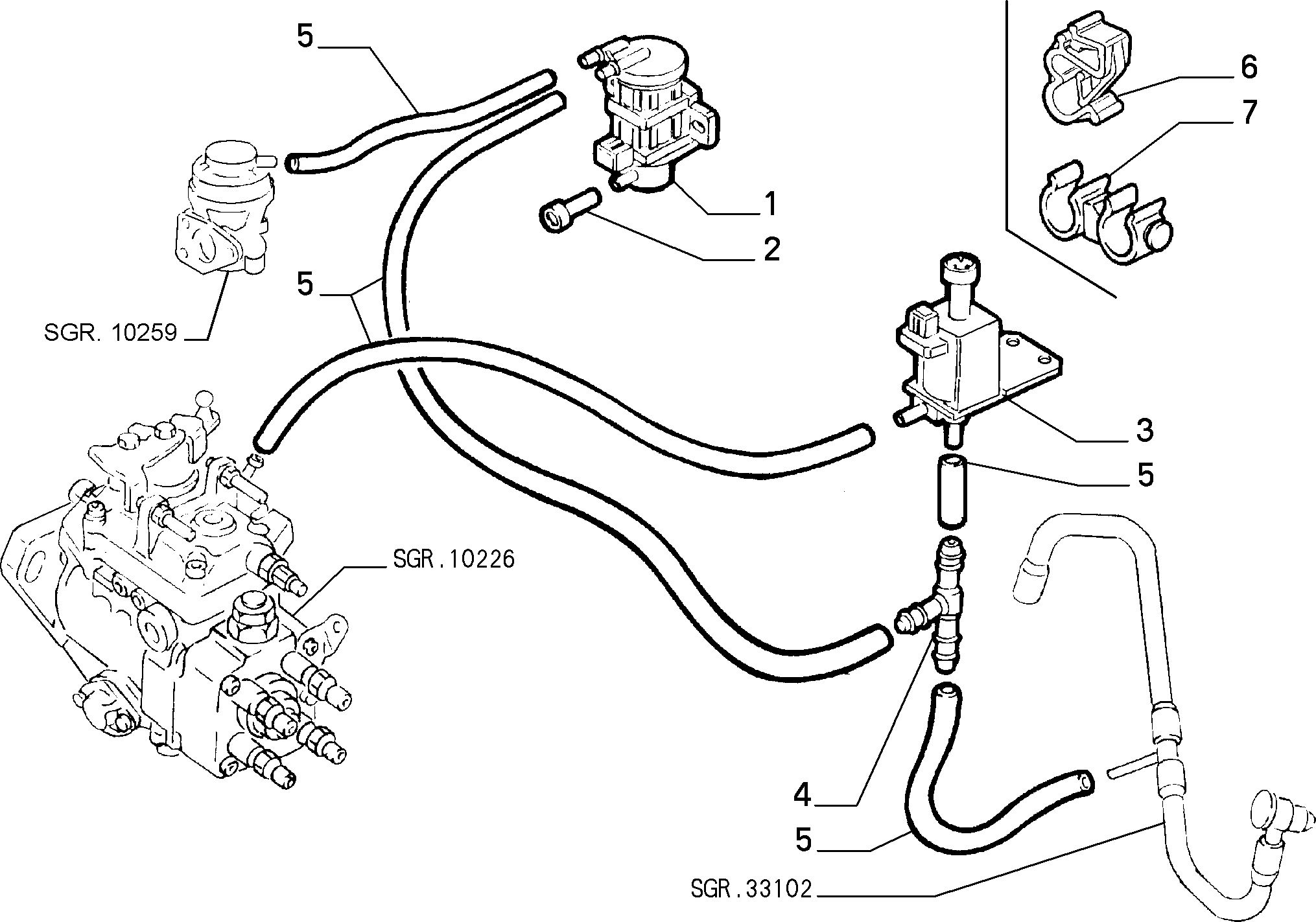 5
6
7
1
2
5
SGR. 10259
3
5
SGR.10226
4
5
SGR.33102