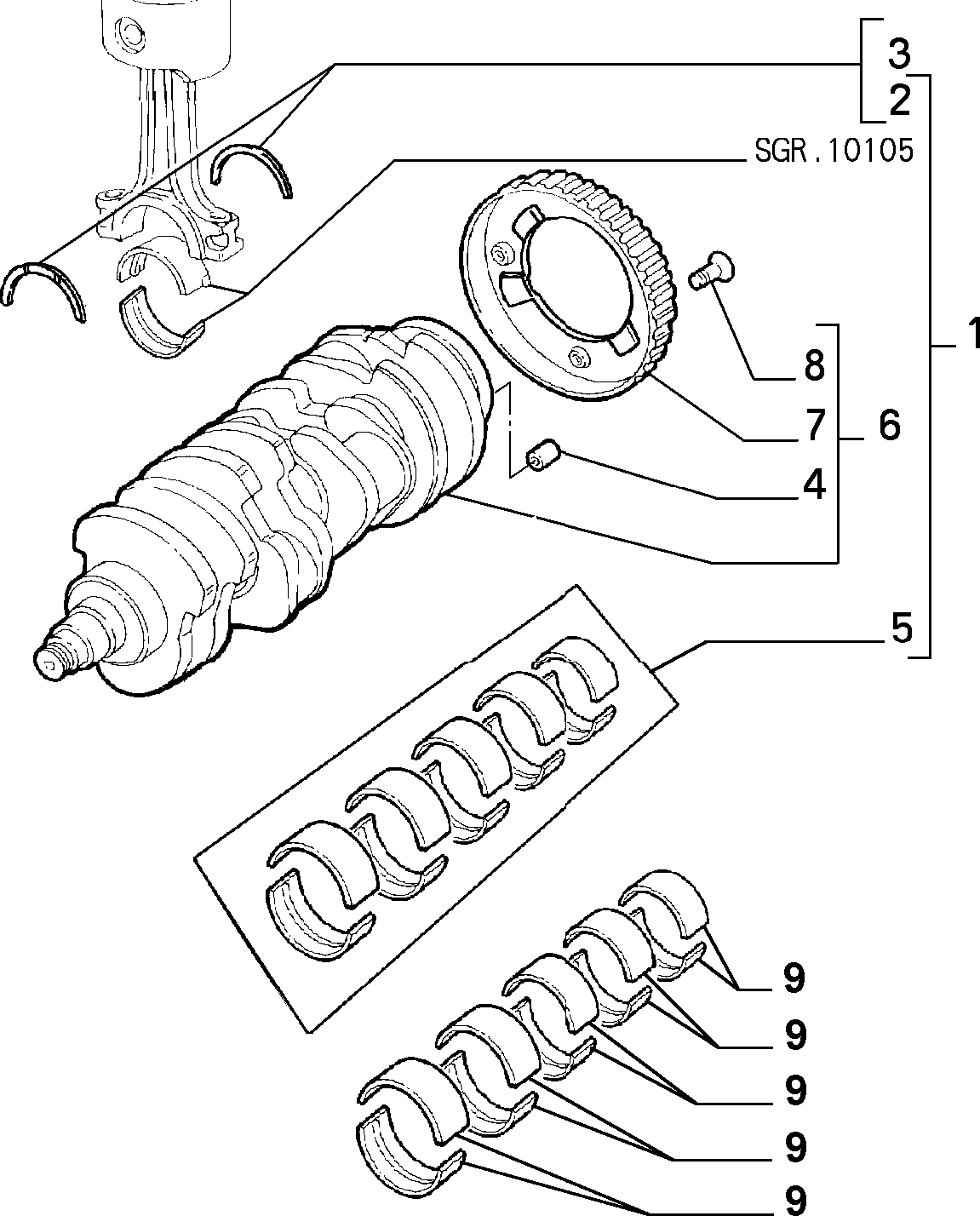 3
2
SGR.10105
1
8
7
6
4
5
9
9
9
9
9