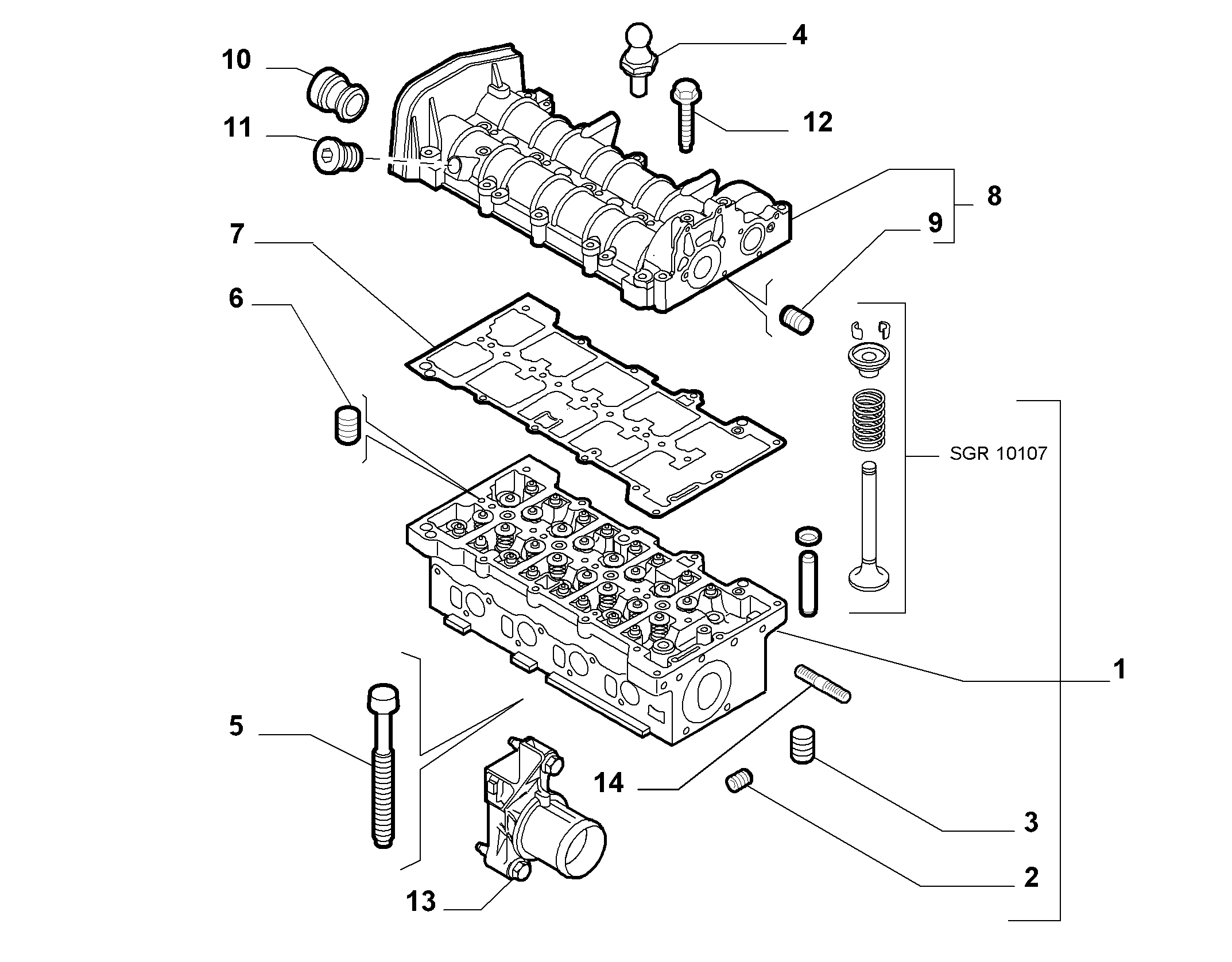 10
4
11
12
8
9
7
6
SGR 10107
1
5
14
3
2
13