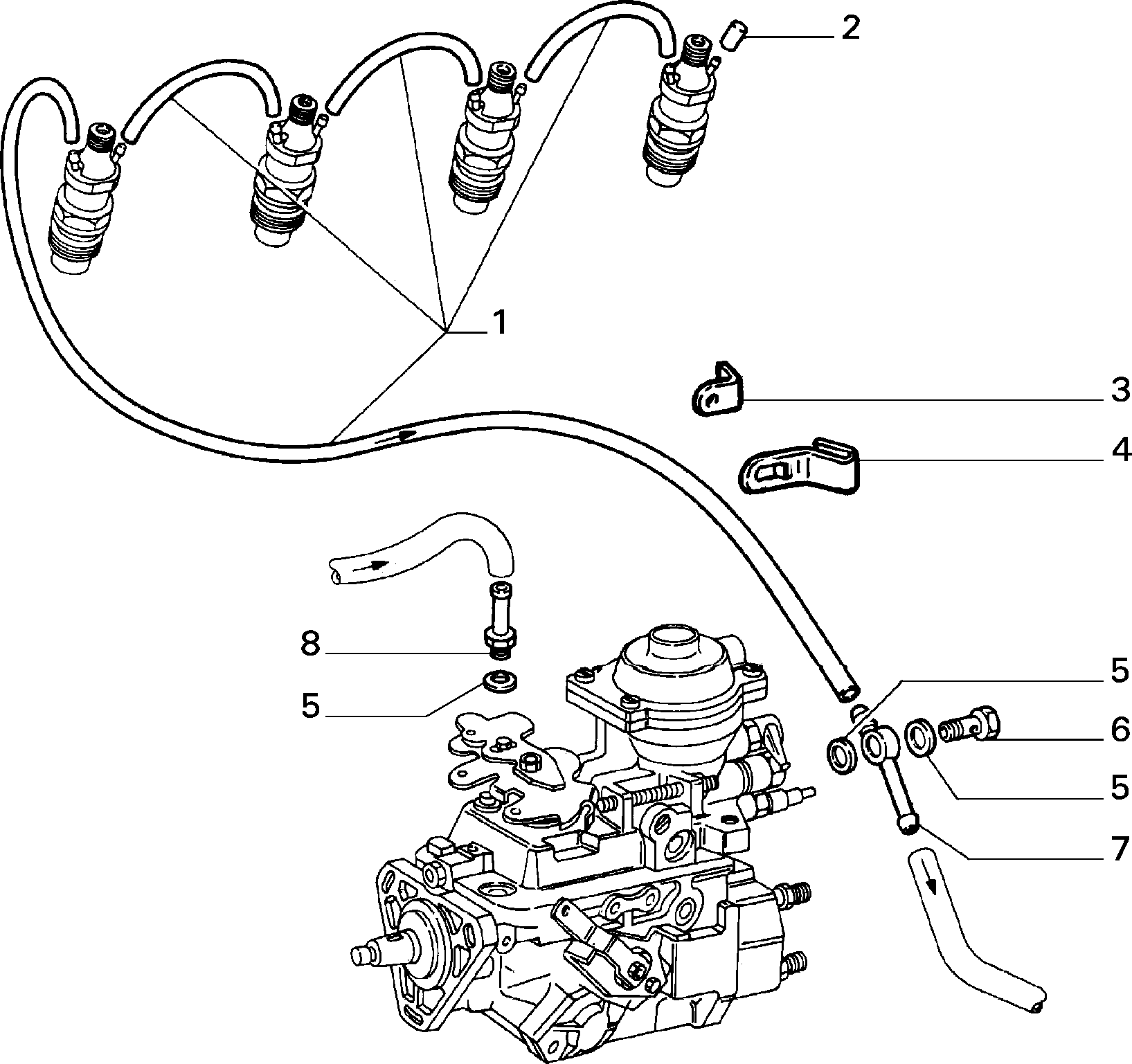 2
1
3
4
8
5
5
6
5
7