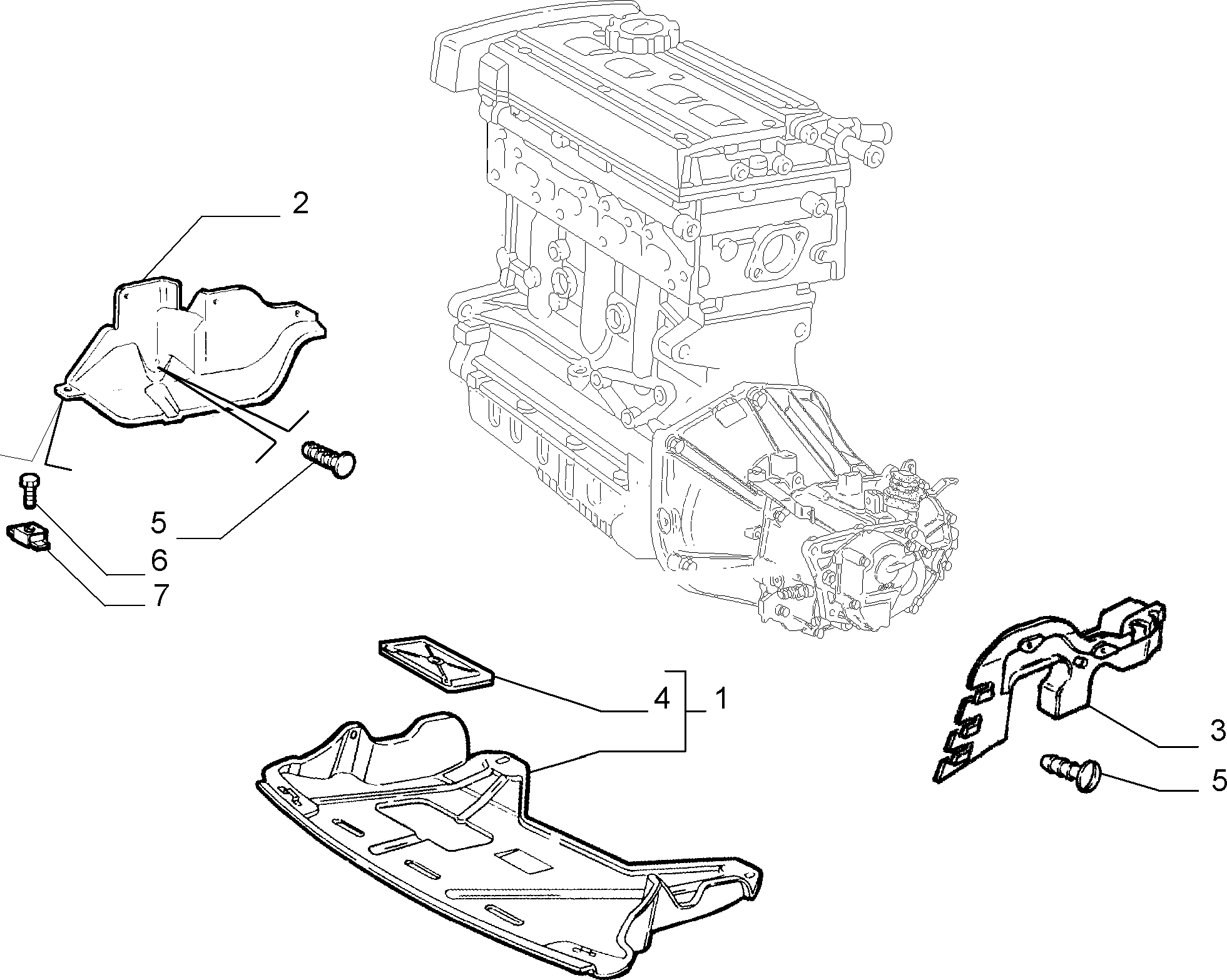 2
5
6
7
4
1
3
5