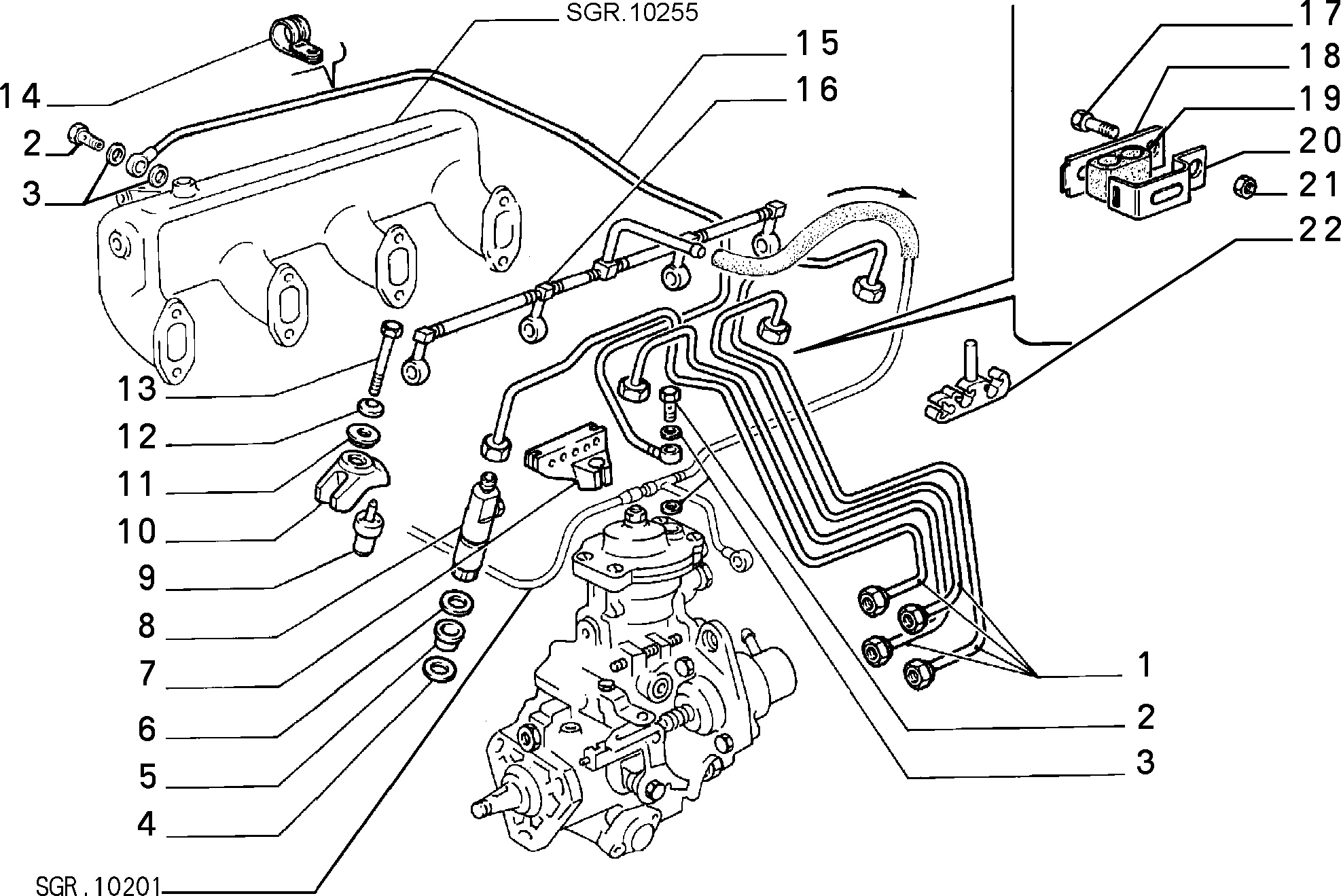 SGR.10255
15
16
17
18
19
20
21
22
14
2
3
13
12
11
10
9
8
7
6
5
4
1
2
3
SGR.10201