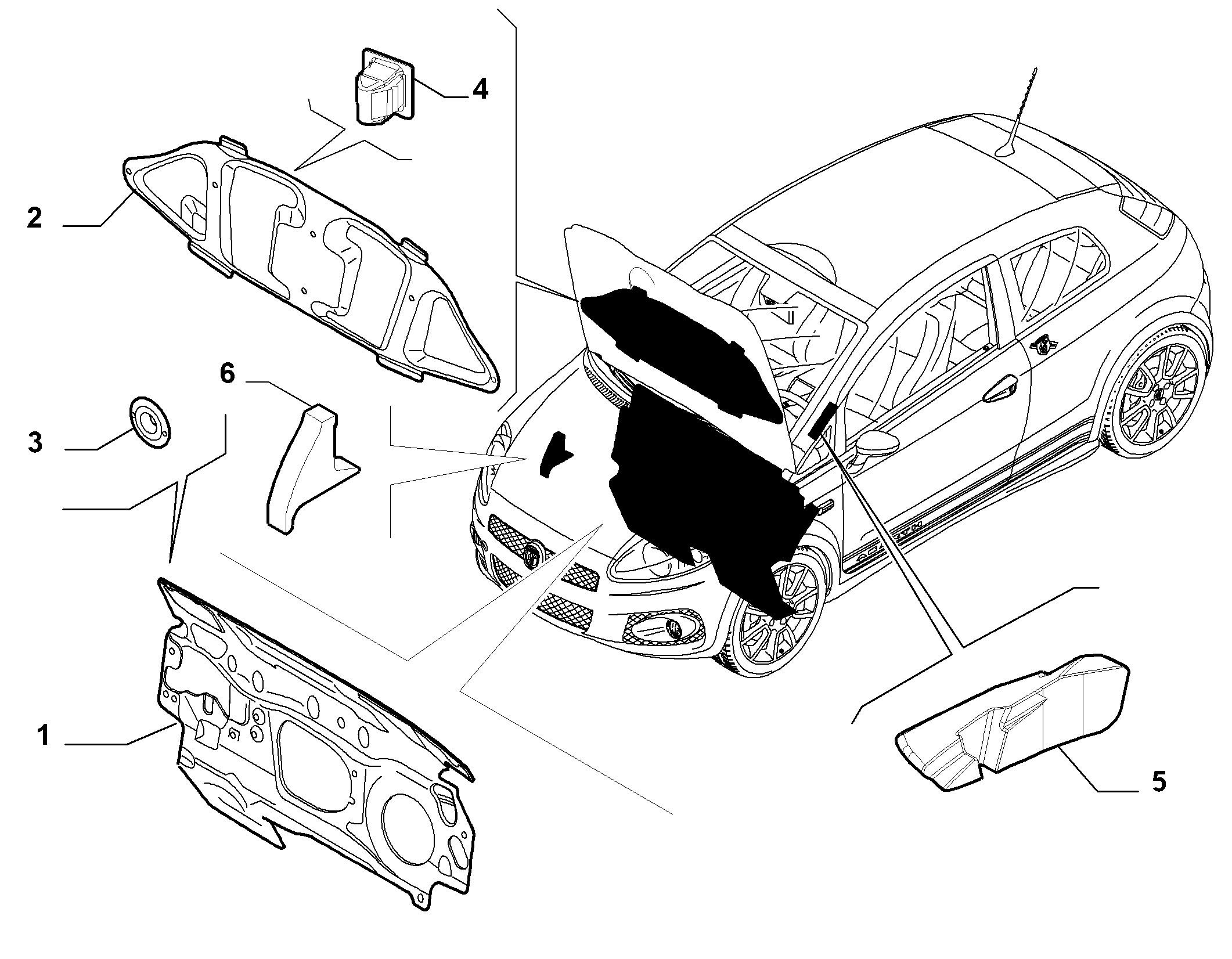 4

2

6

3

1

5