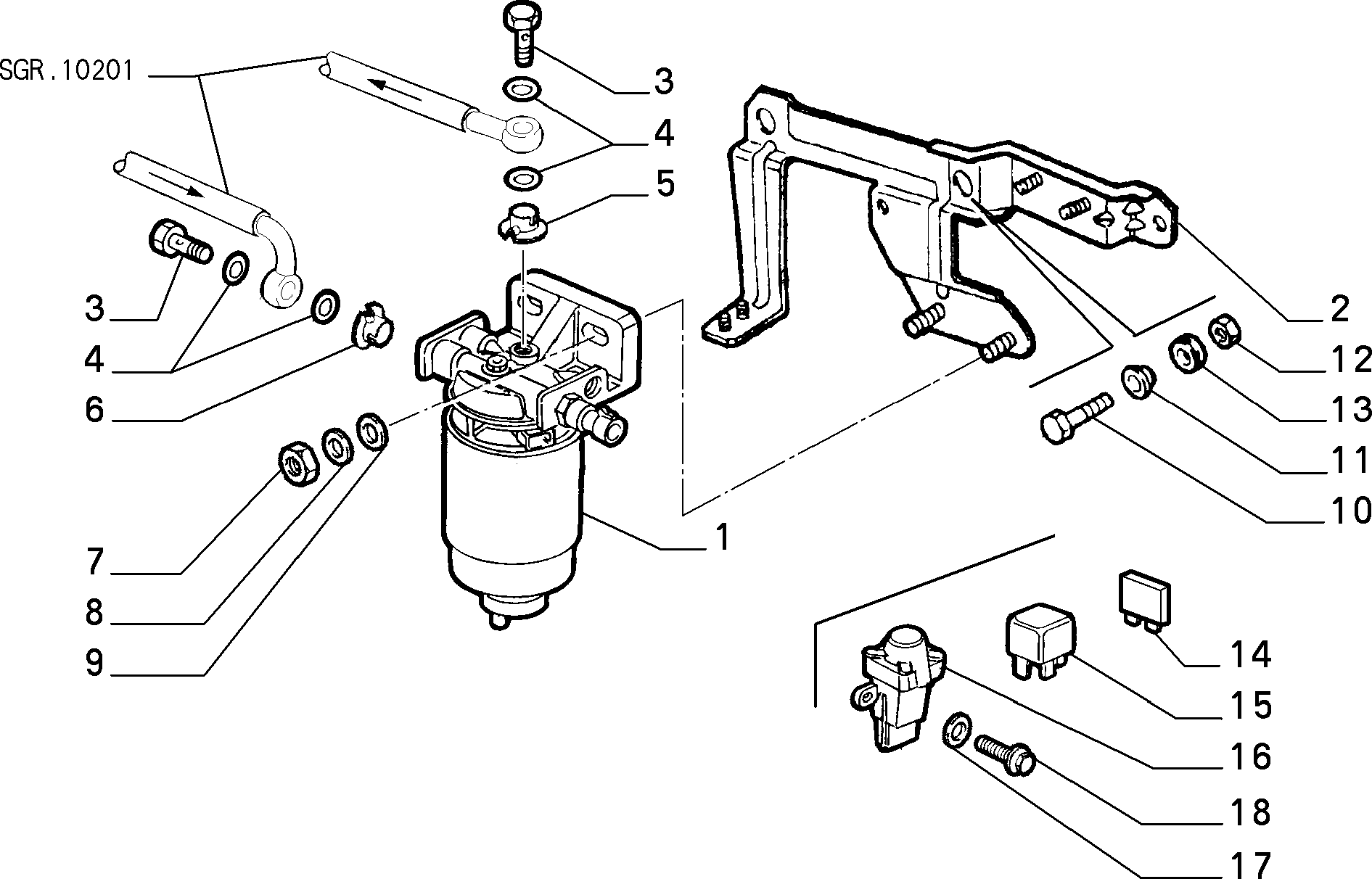 SGR.10201

3
4
5
3
4
6
7
8
9
1
2
12
13
11
10
14
15
16
18
17