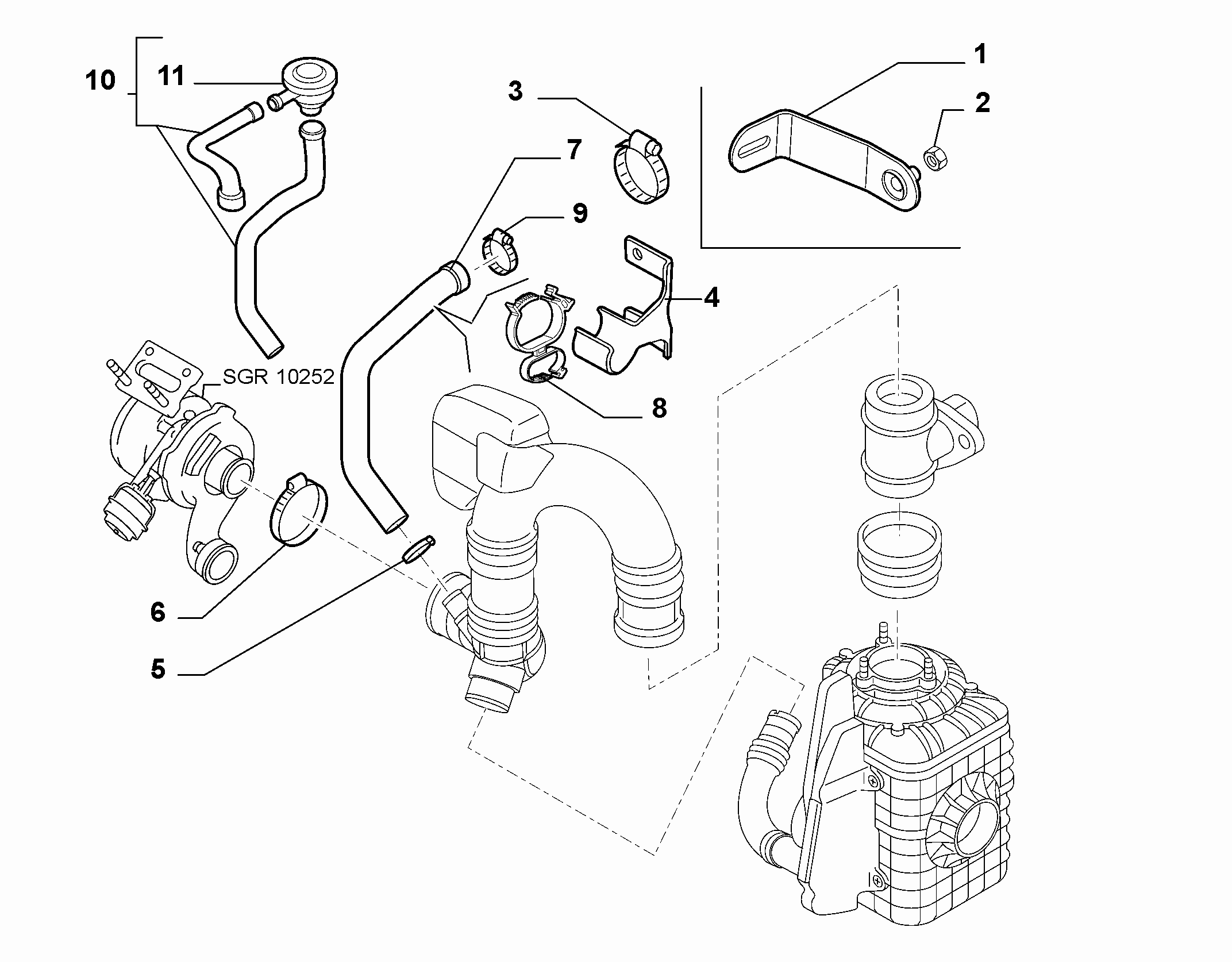 10
11
3
1
2
7
9
4
SGR 10252
8
6
5