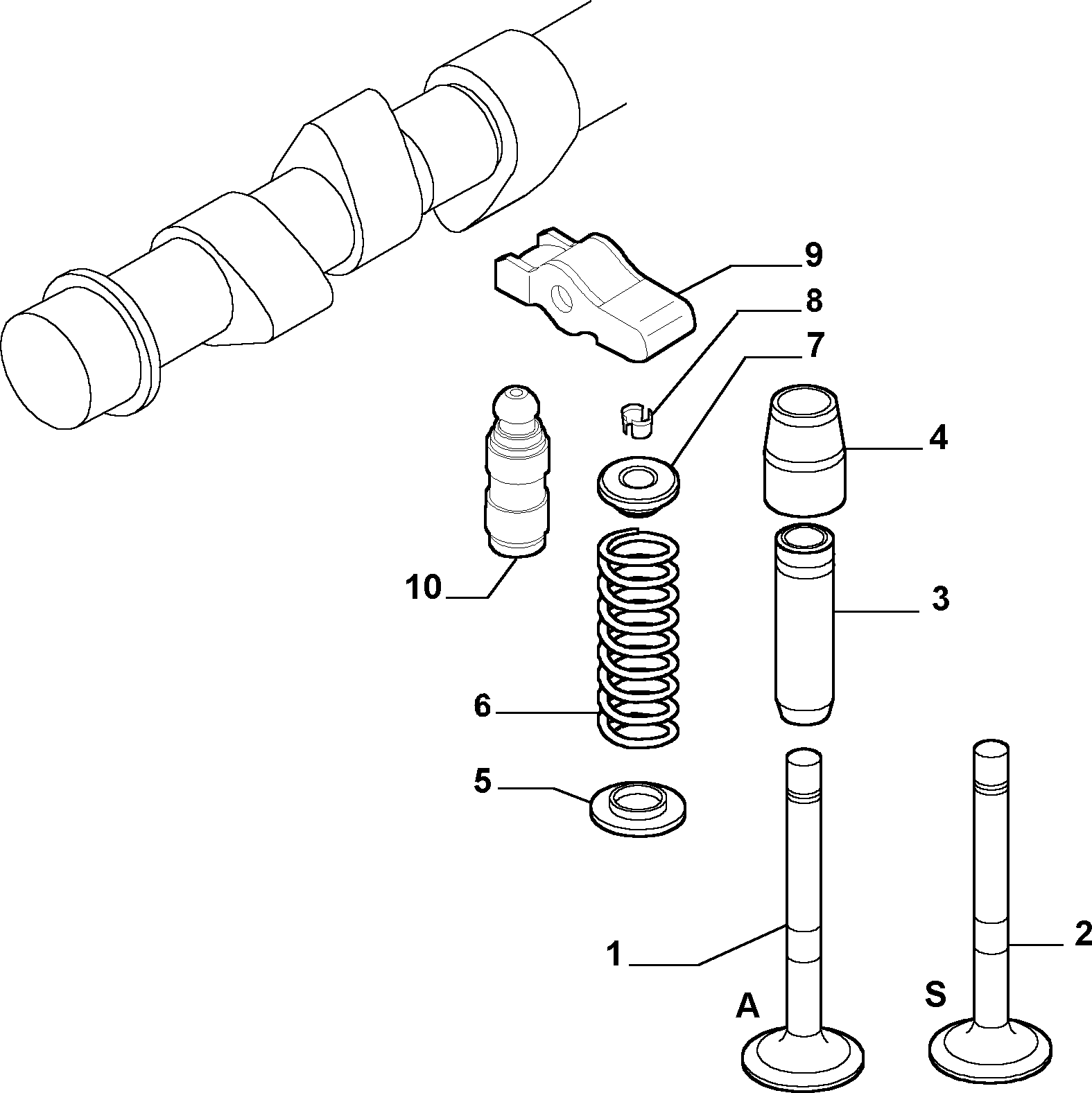 9
8
7
4
10
3
6
5
1
2
A
S