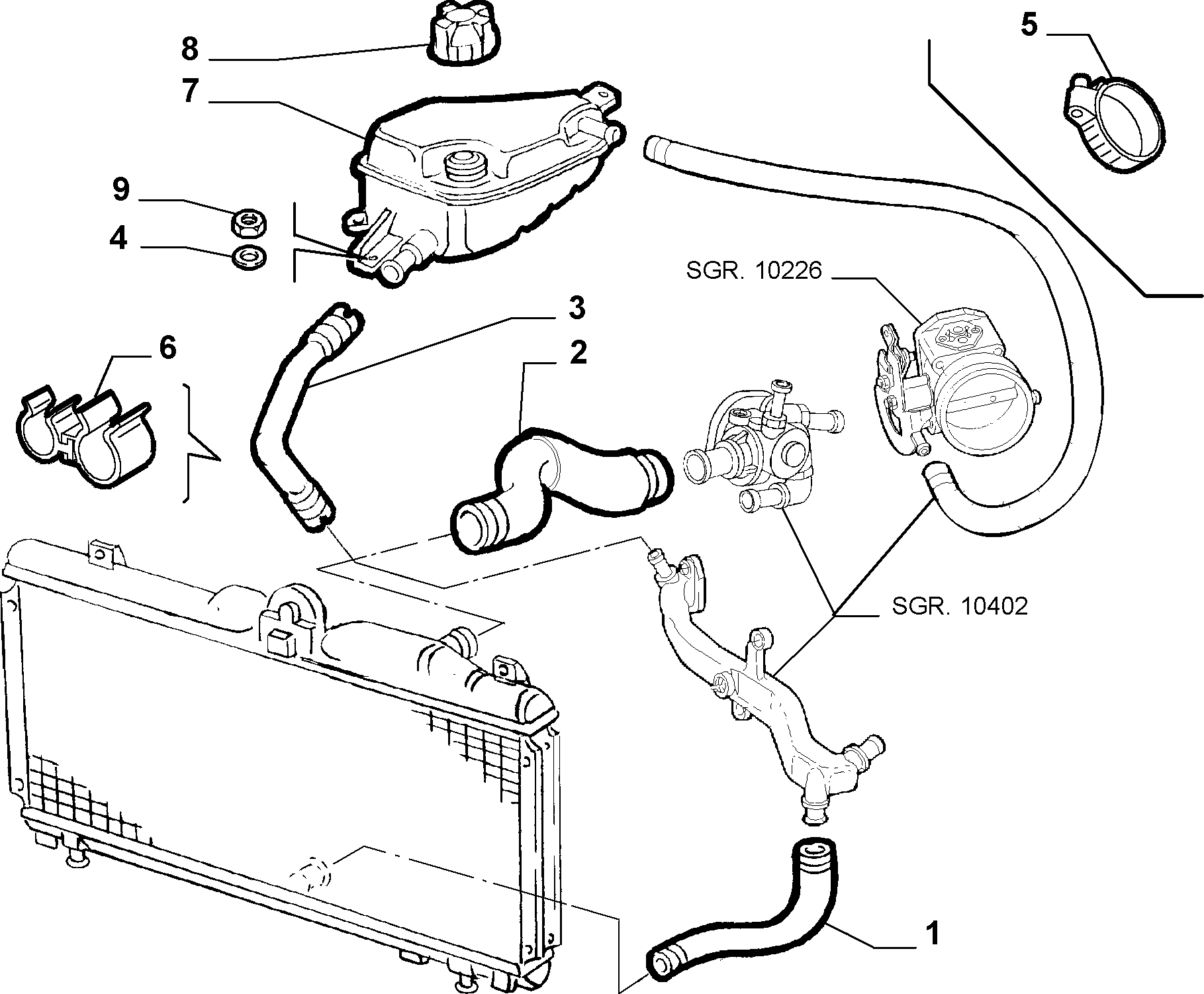 8
7
5
9
4
SGR. 10226
3
6
2
SGR. 10402
1