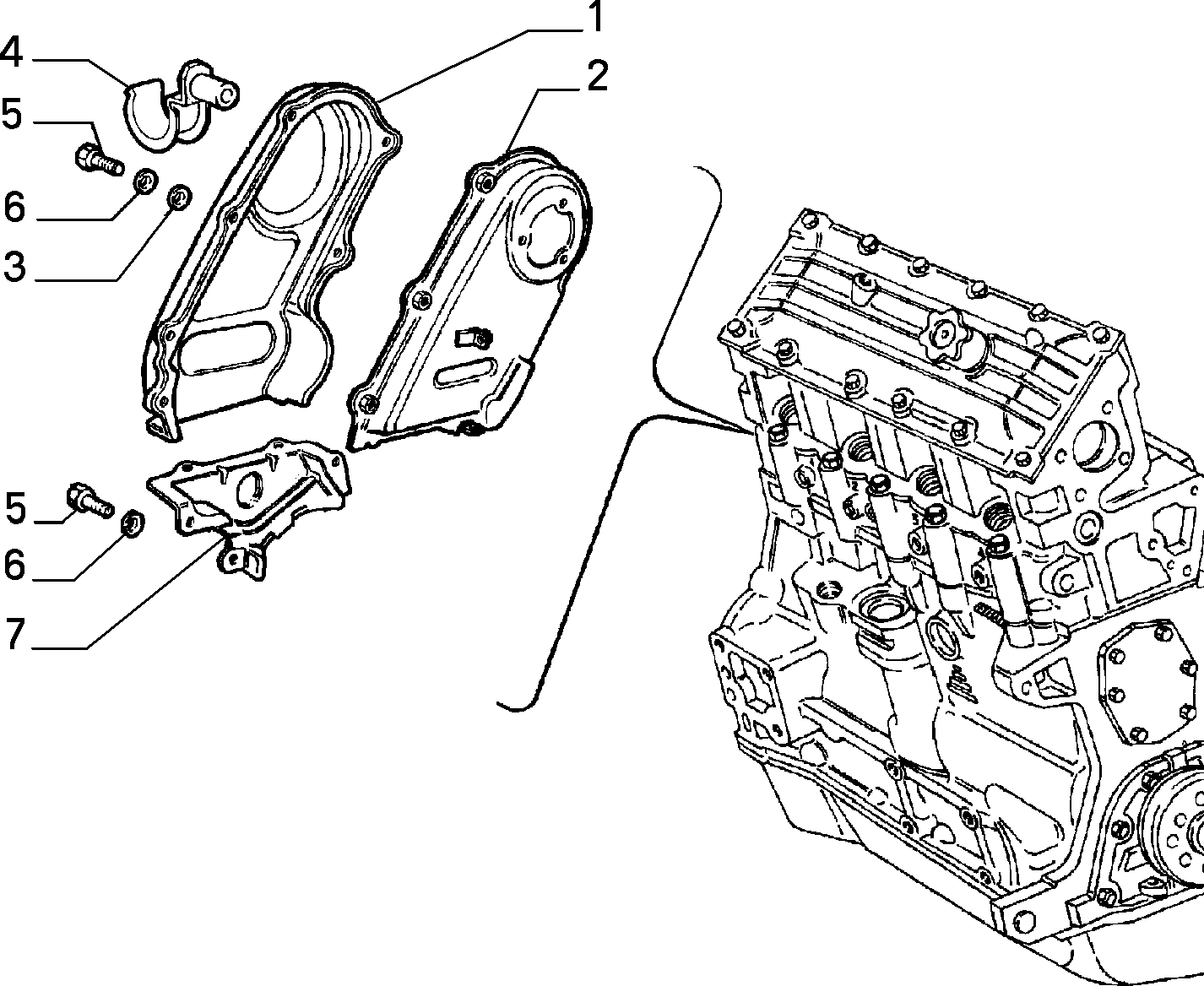 1
2
4
5
6
3
5
6
7