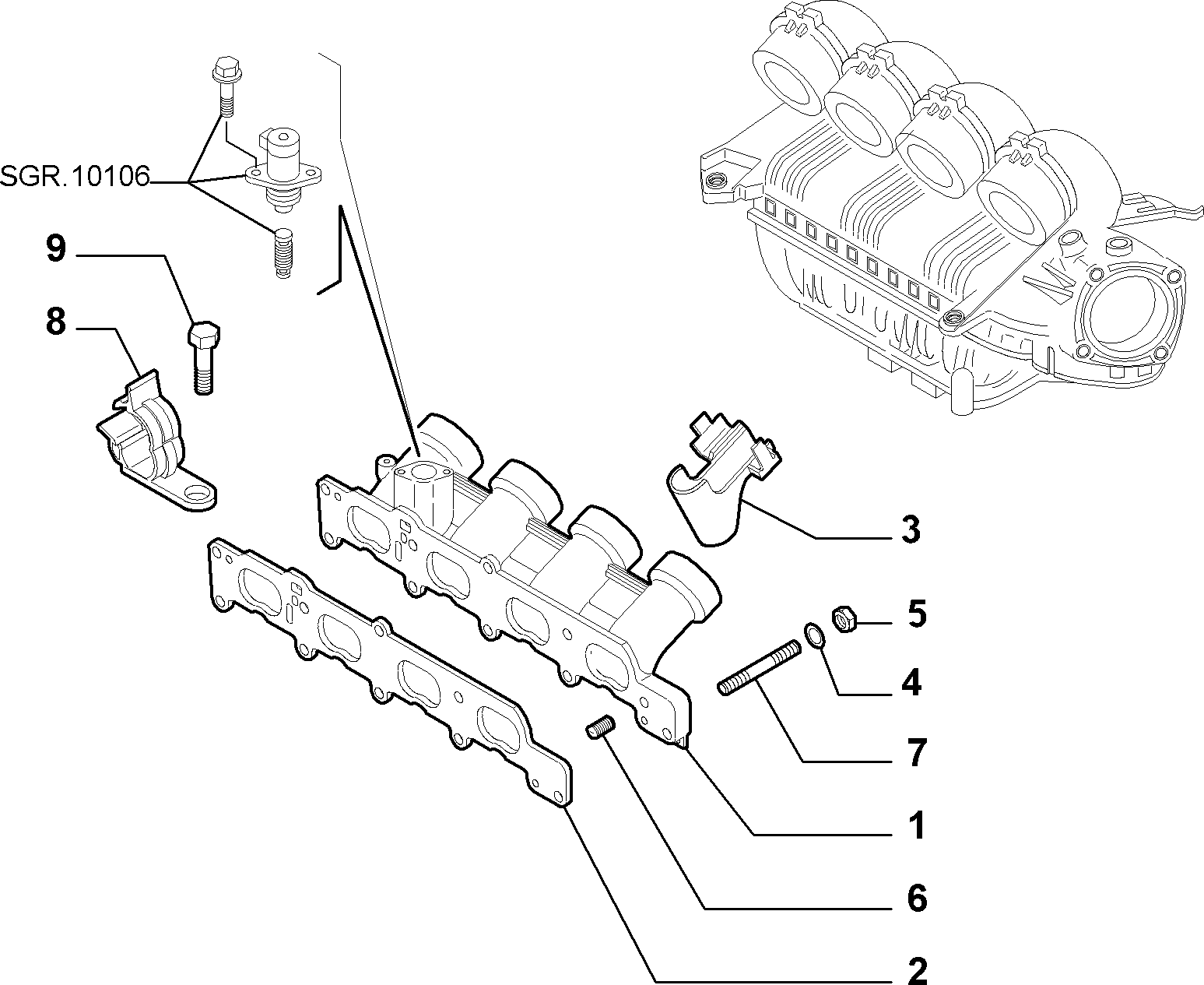 SGR.10106
9
8
3
5
4
7
1
6
2