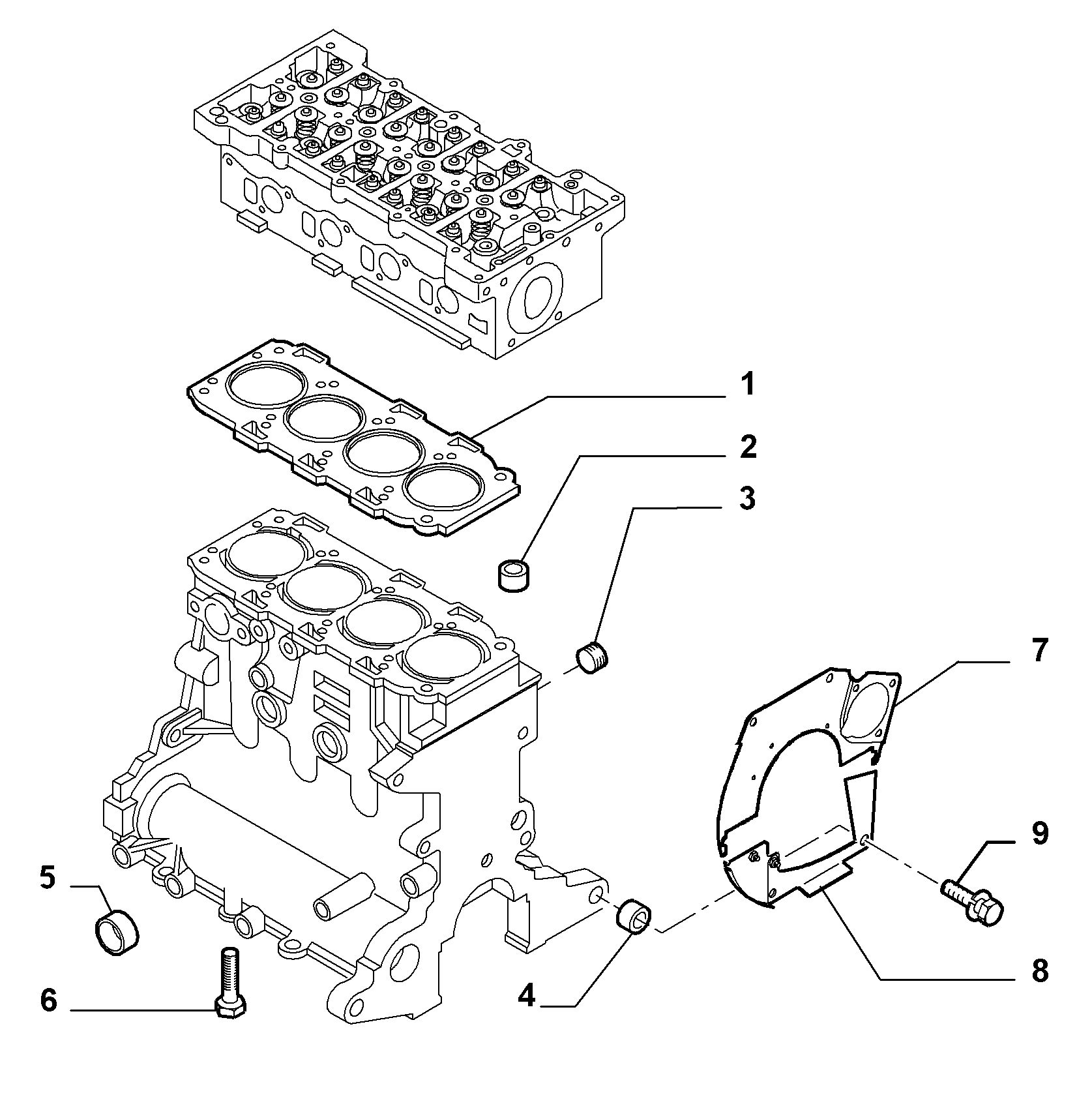 1
2
3
7
9
5
6
4
8