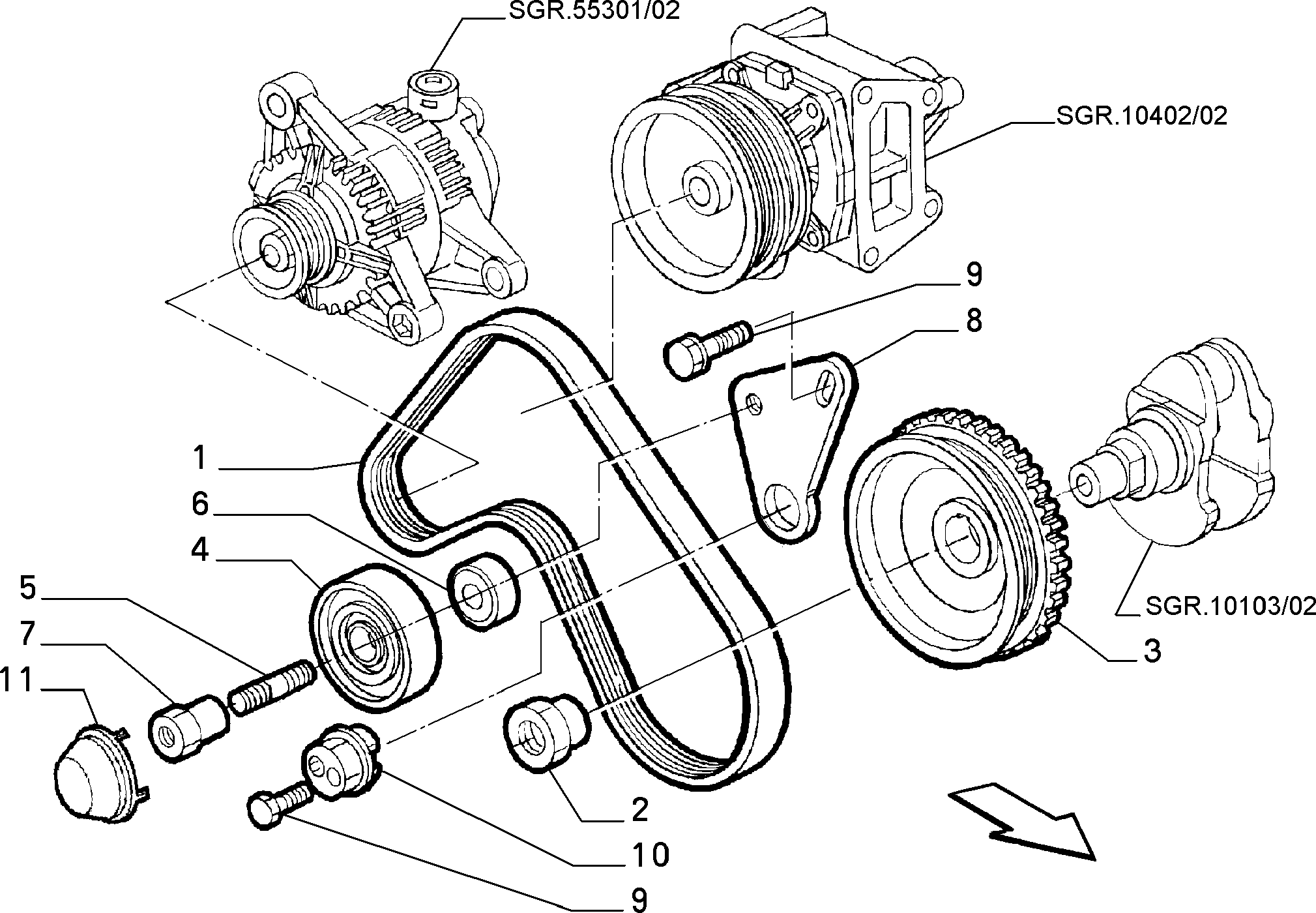 SGR.55301/02
SGR.10402/02
9
8
1
6
4
5
7
11
SGR.10103/02
3
2
10
9