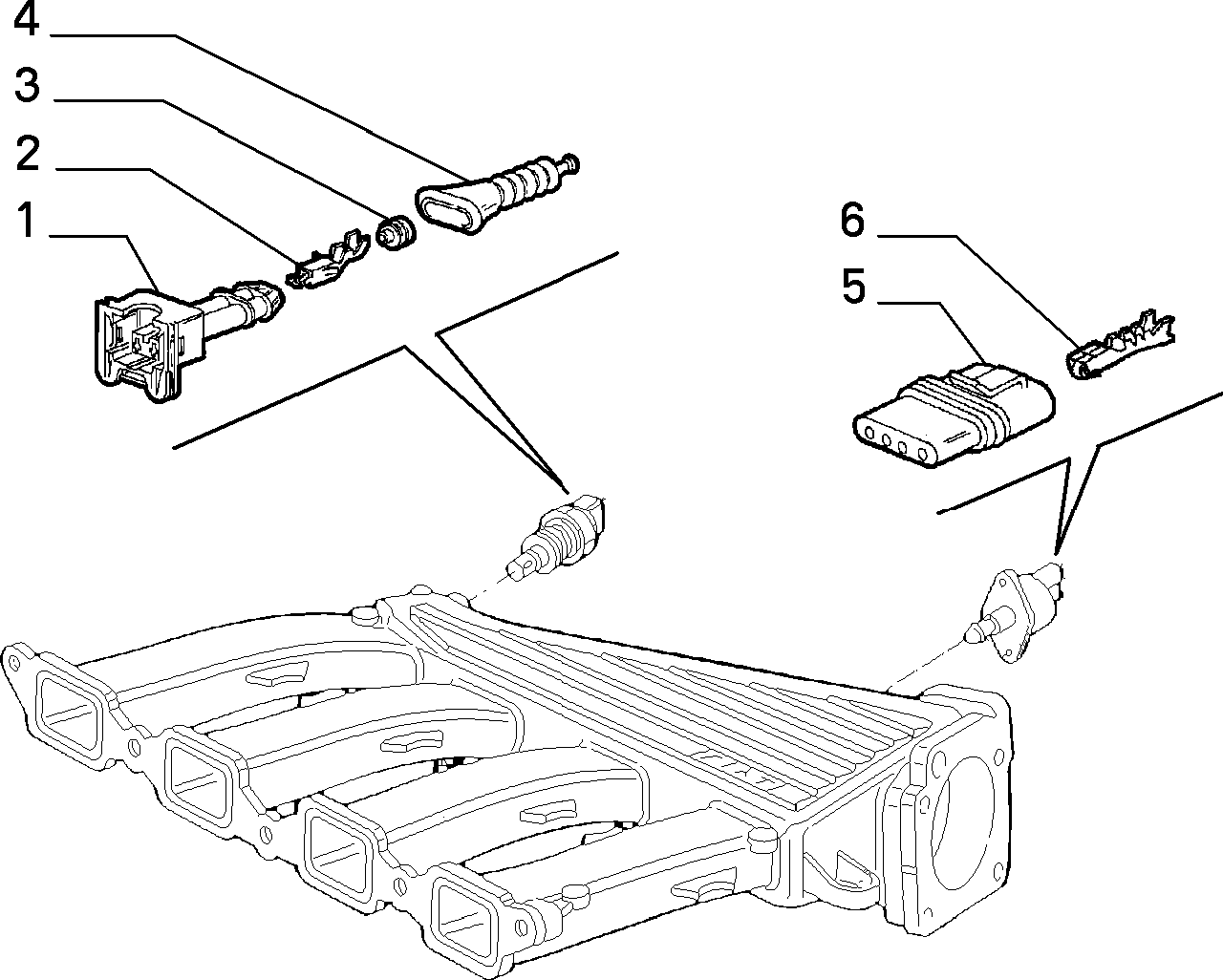 4
3
2
1
6
5