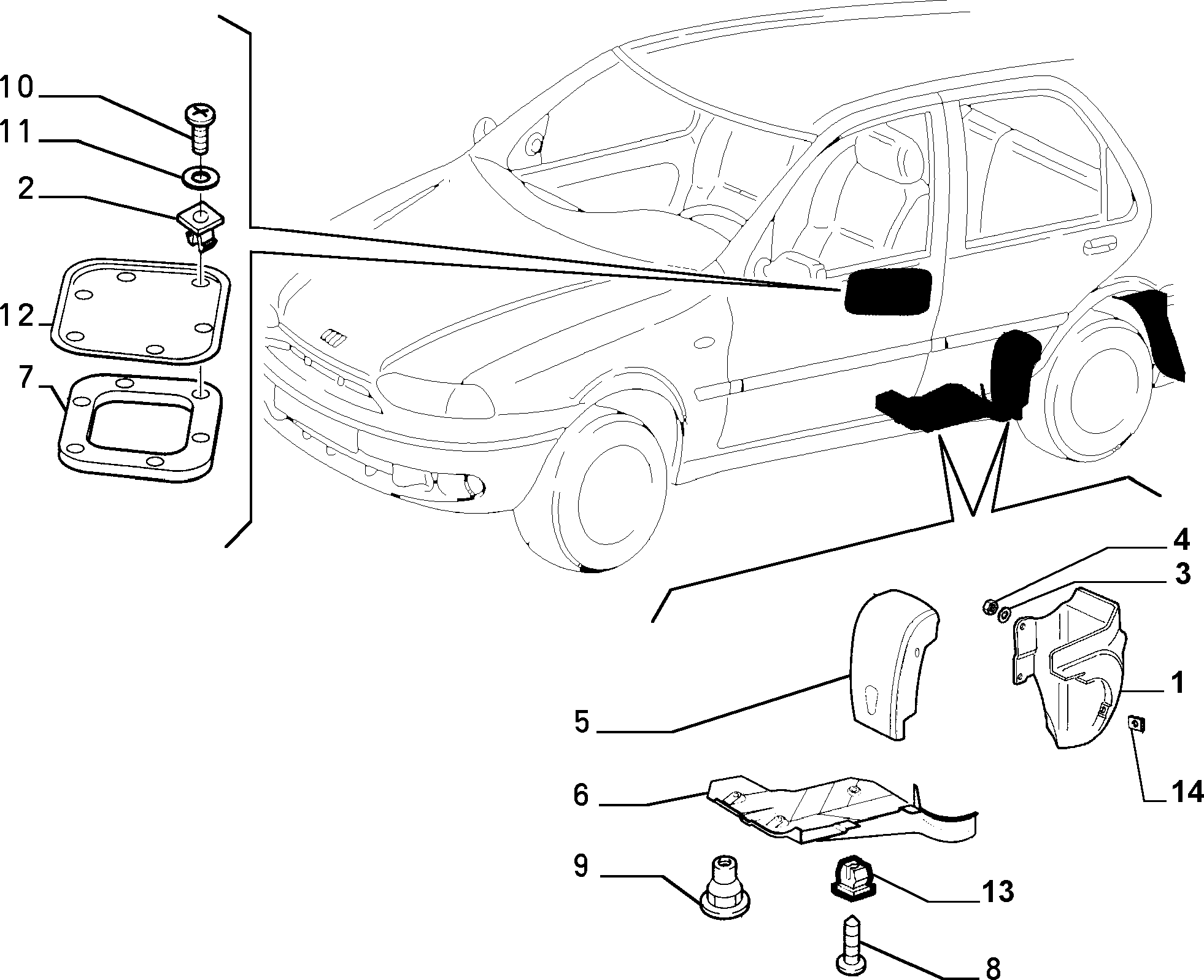 10
11
2
12
7
4
3
1
5
14
6
9
13
8