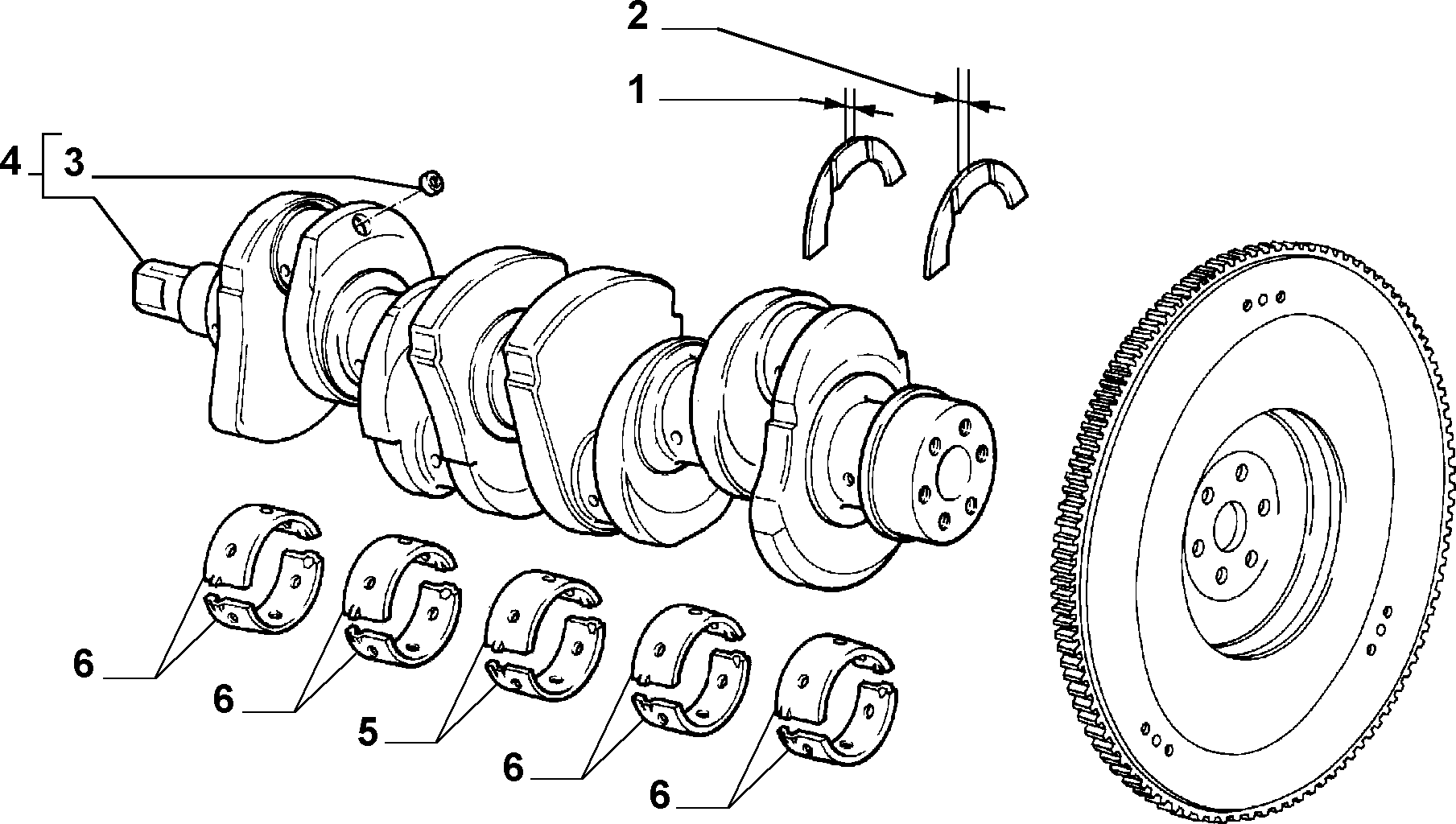 2
1
4
3
6
6
5
6
6