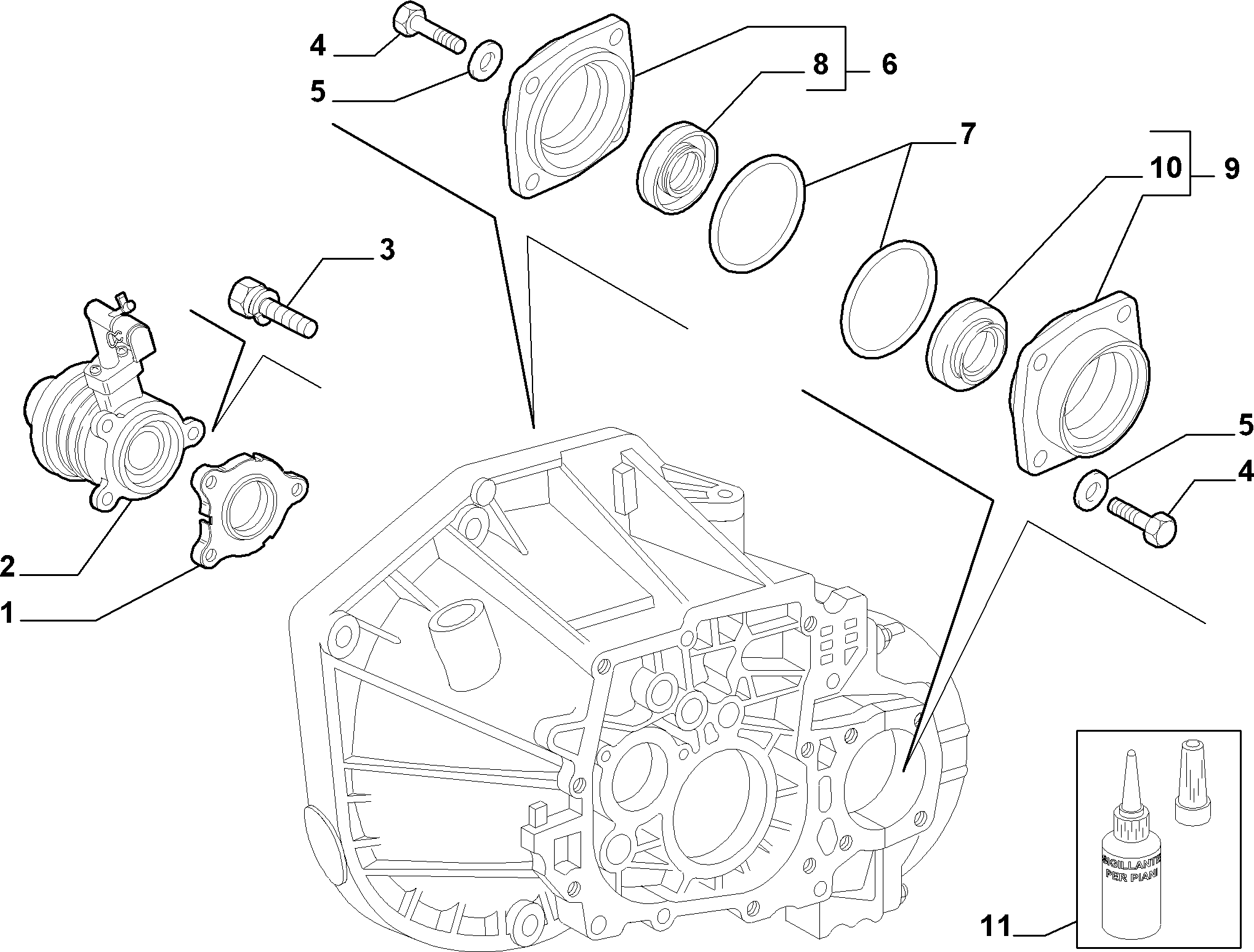 4
5
8
6
7
10
9
3
5
4
2
1
SIGILLANTE PER PIANI
11