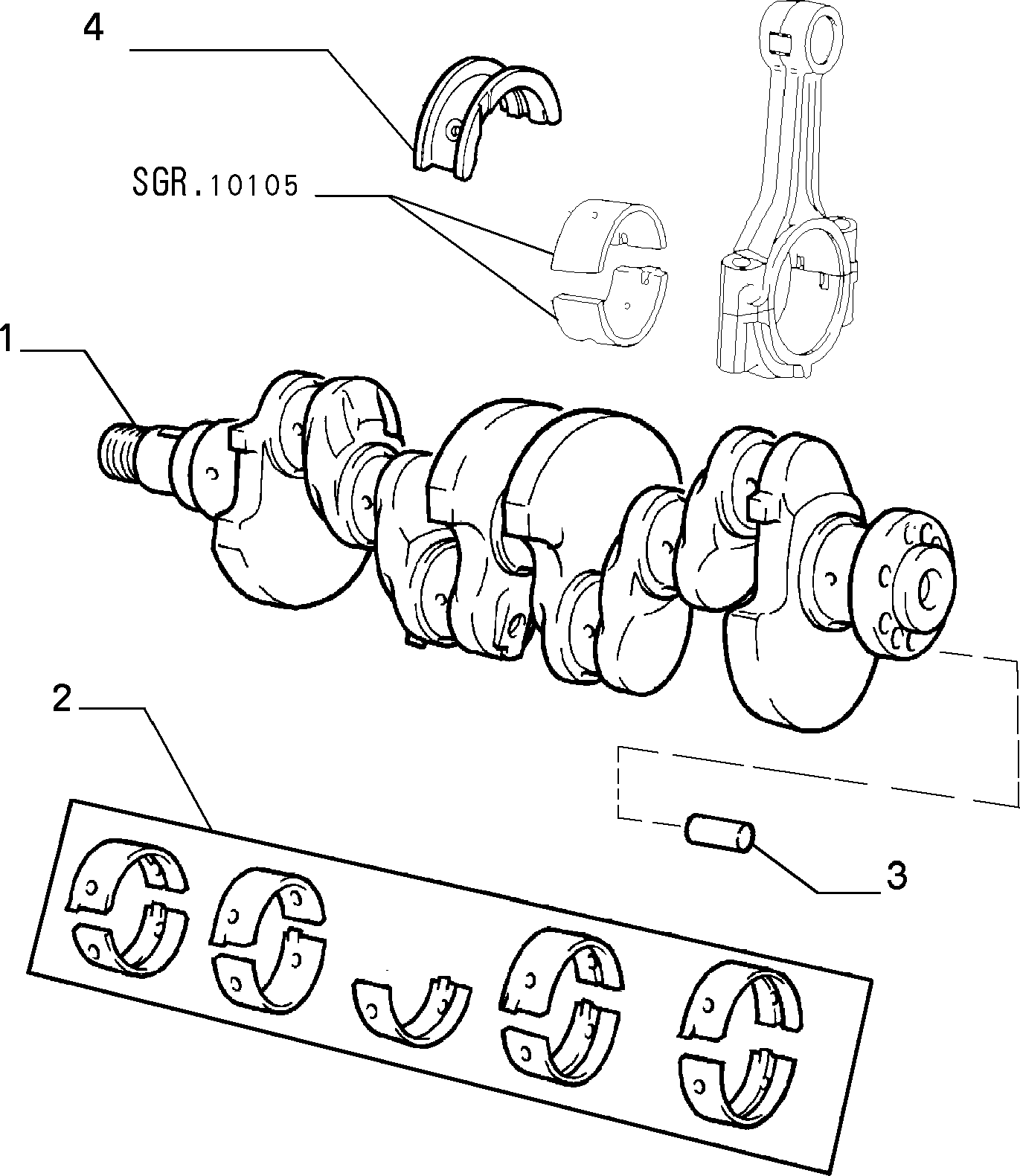 4

SGR.10105

1

2

3