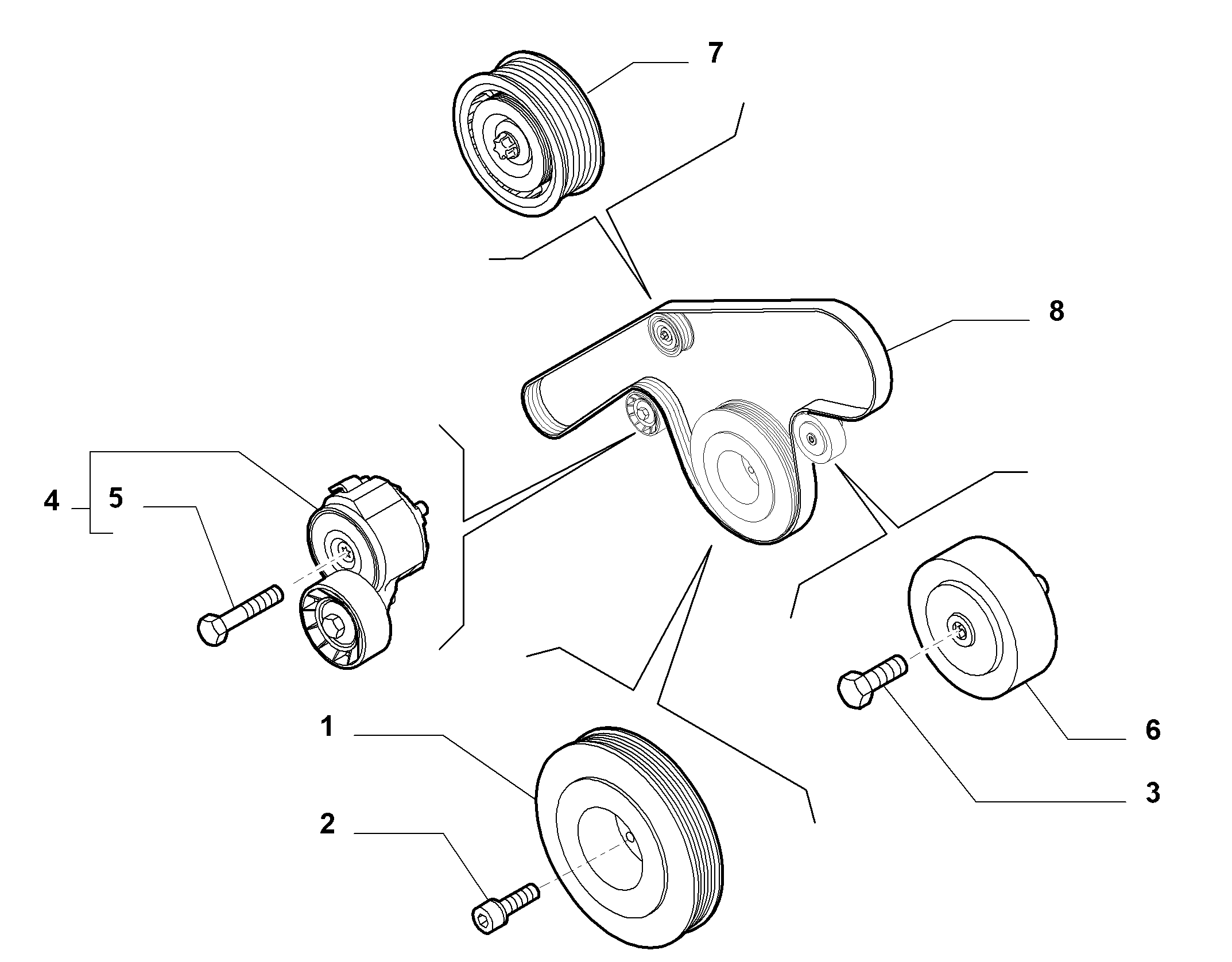 7

8

4 5

6

1

3

2