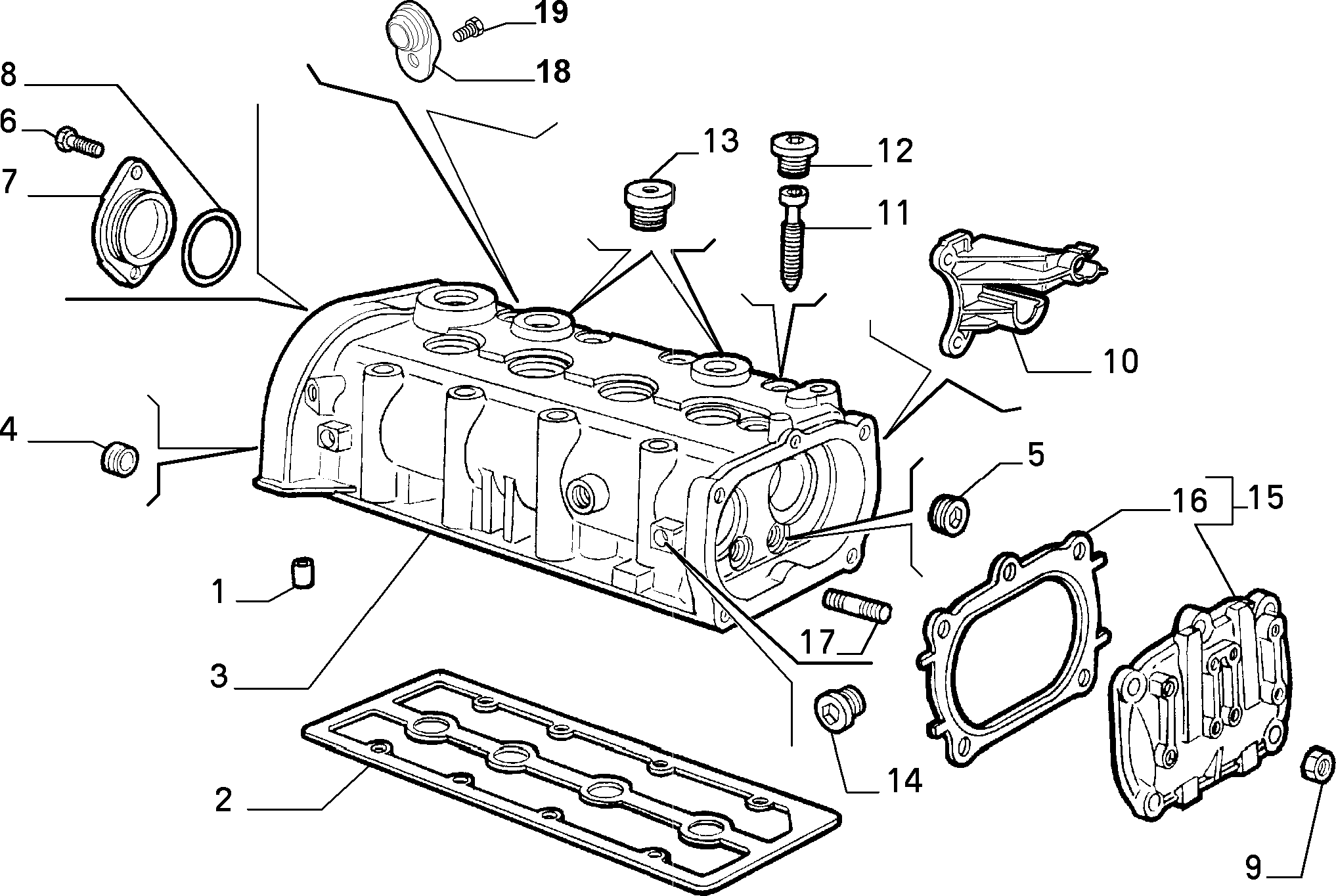 19
18
8
6
7
13
12
11
10
4
5
16
15
1
17
3
14
2
9