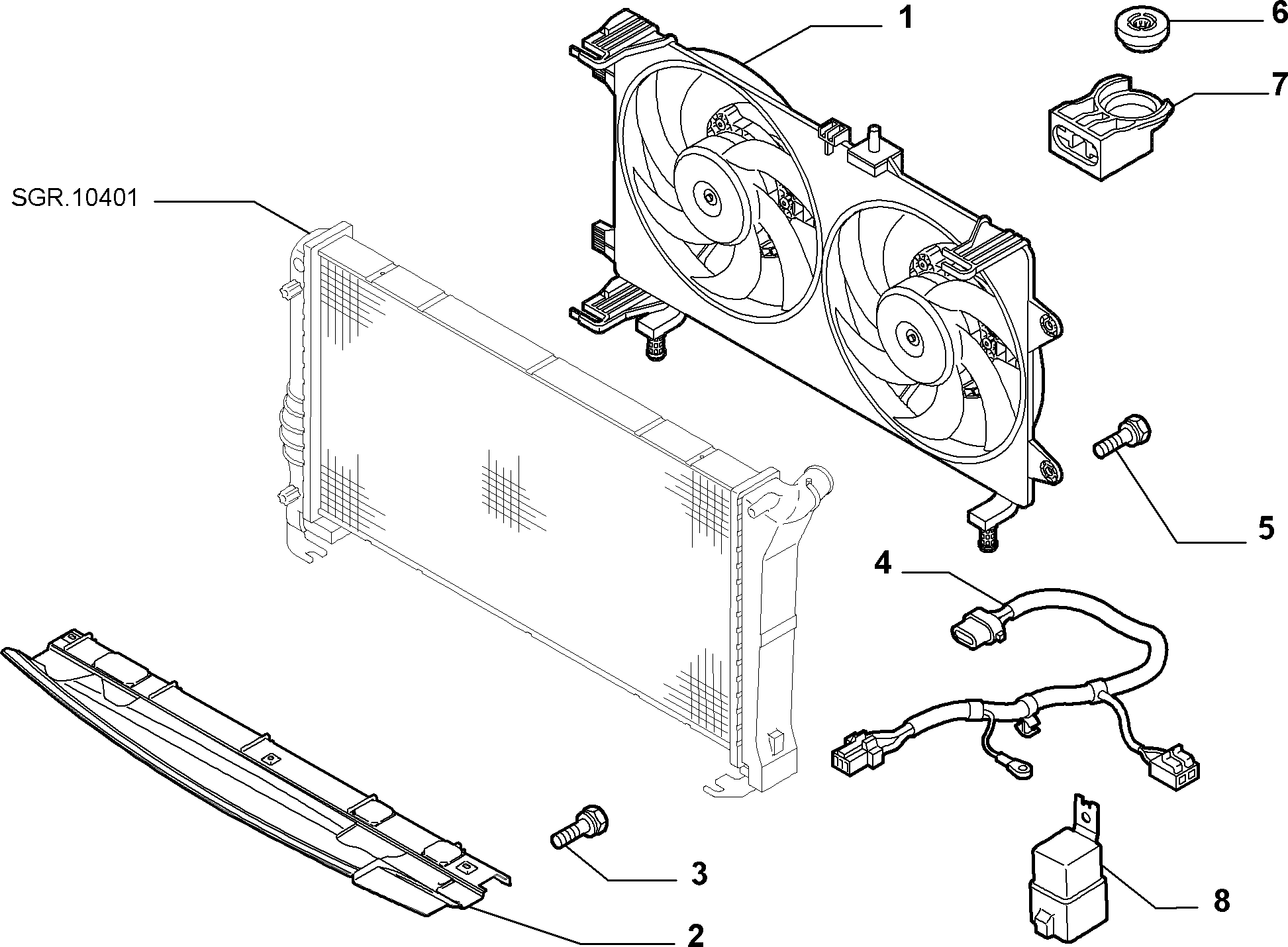 1
6
7
SGR.10401
5
4
3
8
2