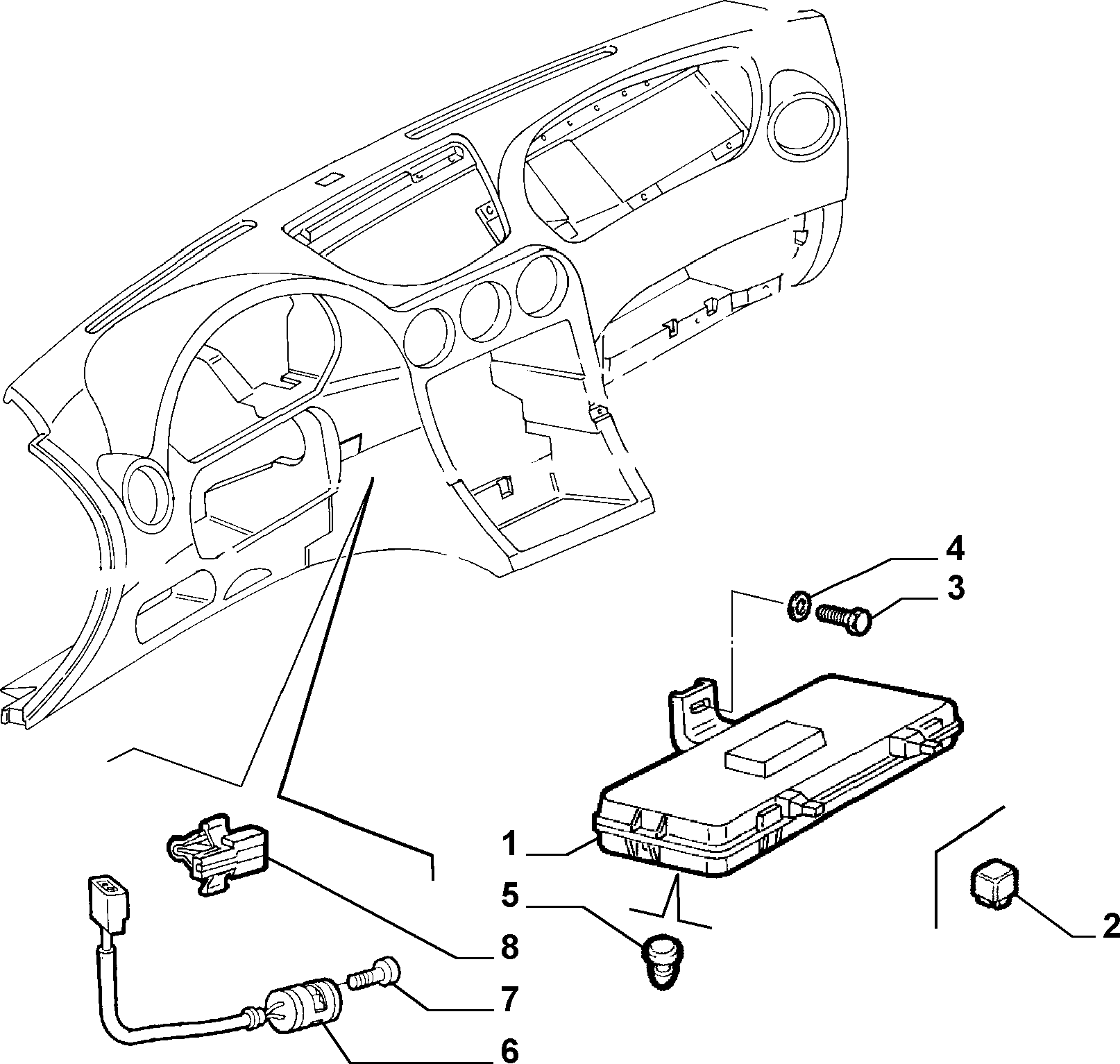 4
3
1
5
2
8
7
6