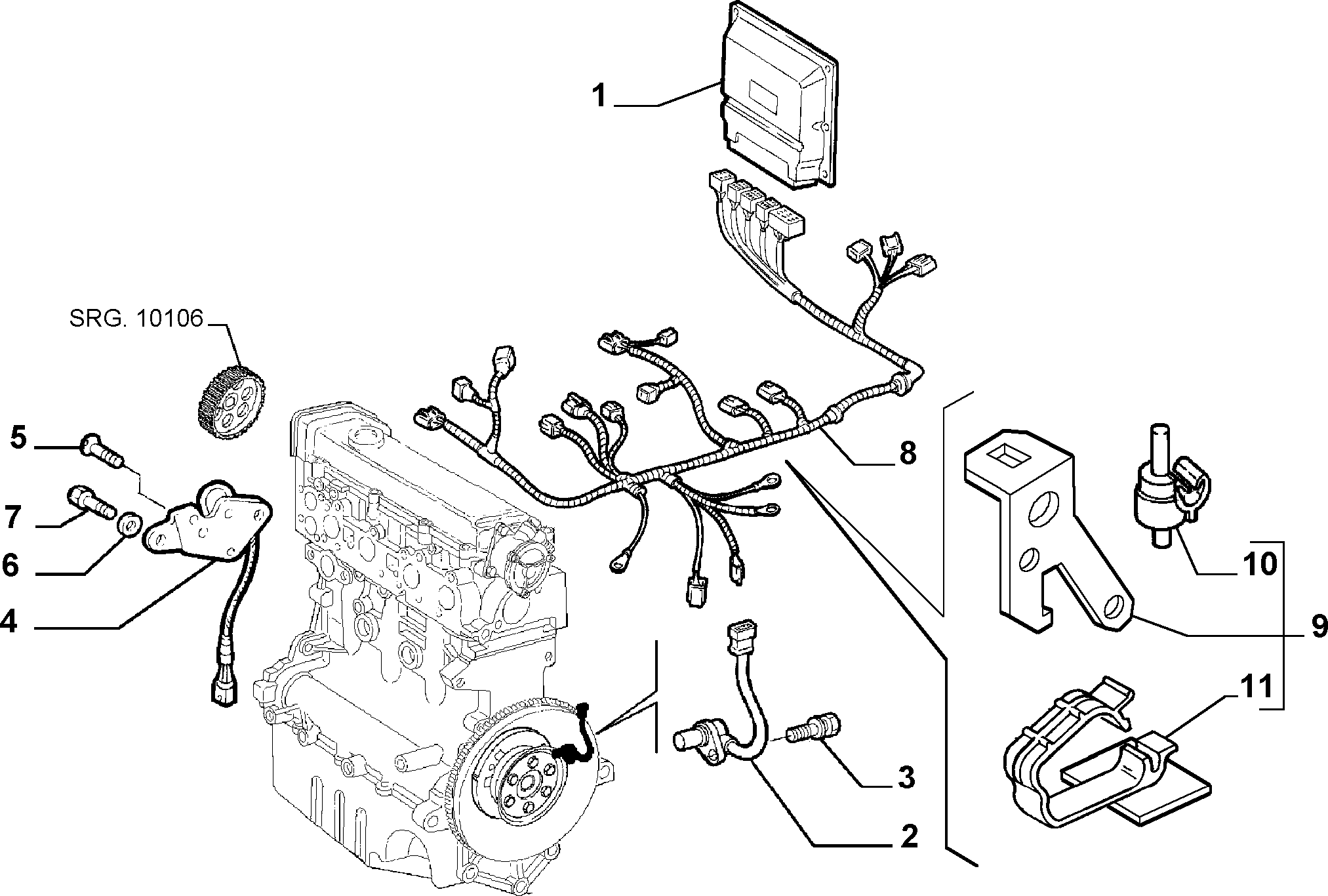 1
SRG. 10106
5
7
6
4
8
10
9
11
3
2