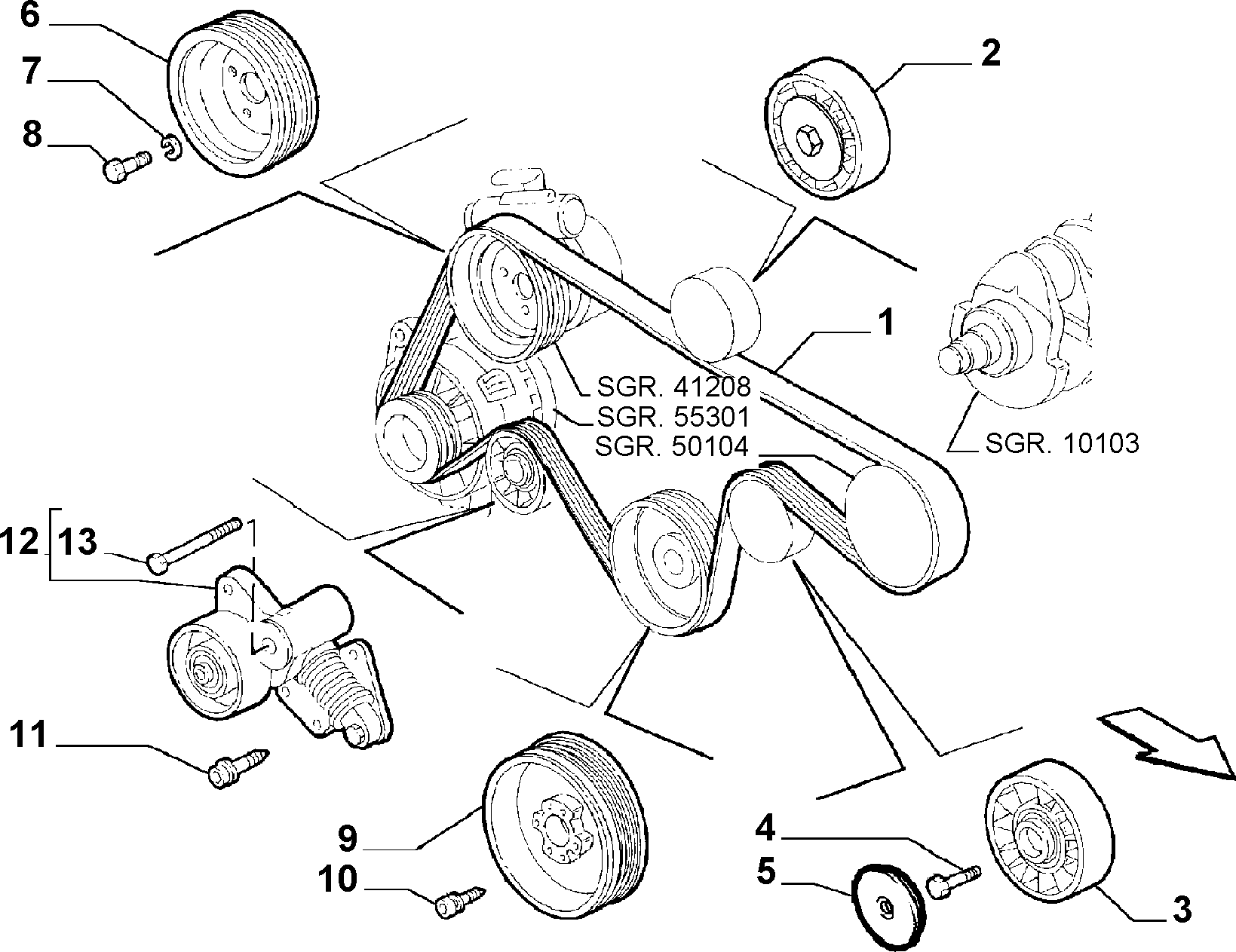 6
7
8
2
1
SGR. 41208
SGR. 55301
SGR. 50104
SGR. 10103
12
13
11
9
10
4
5
3