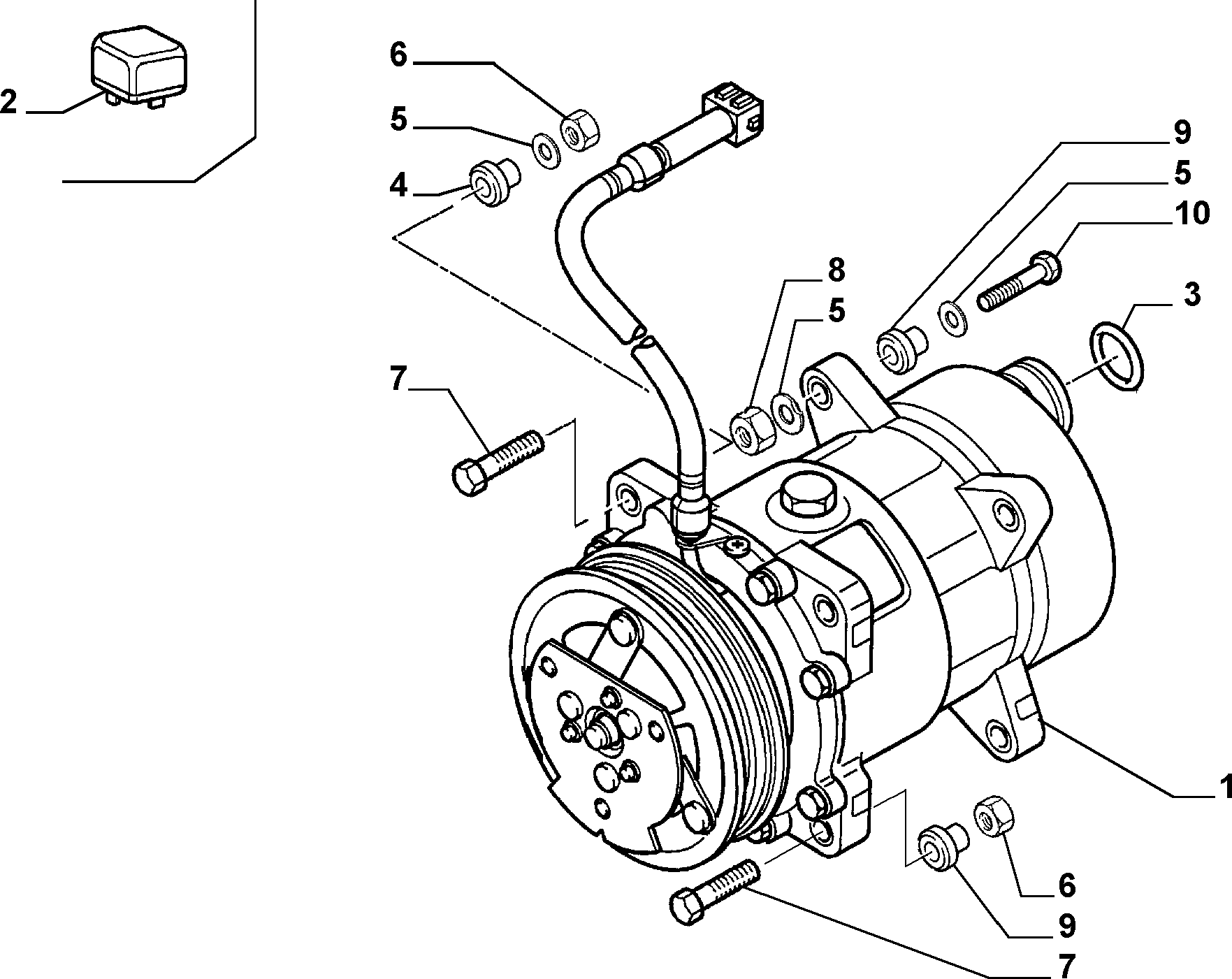 2
6
5
4
9
5
10
8
5
3
7
1
6
9
7