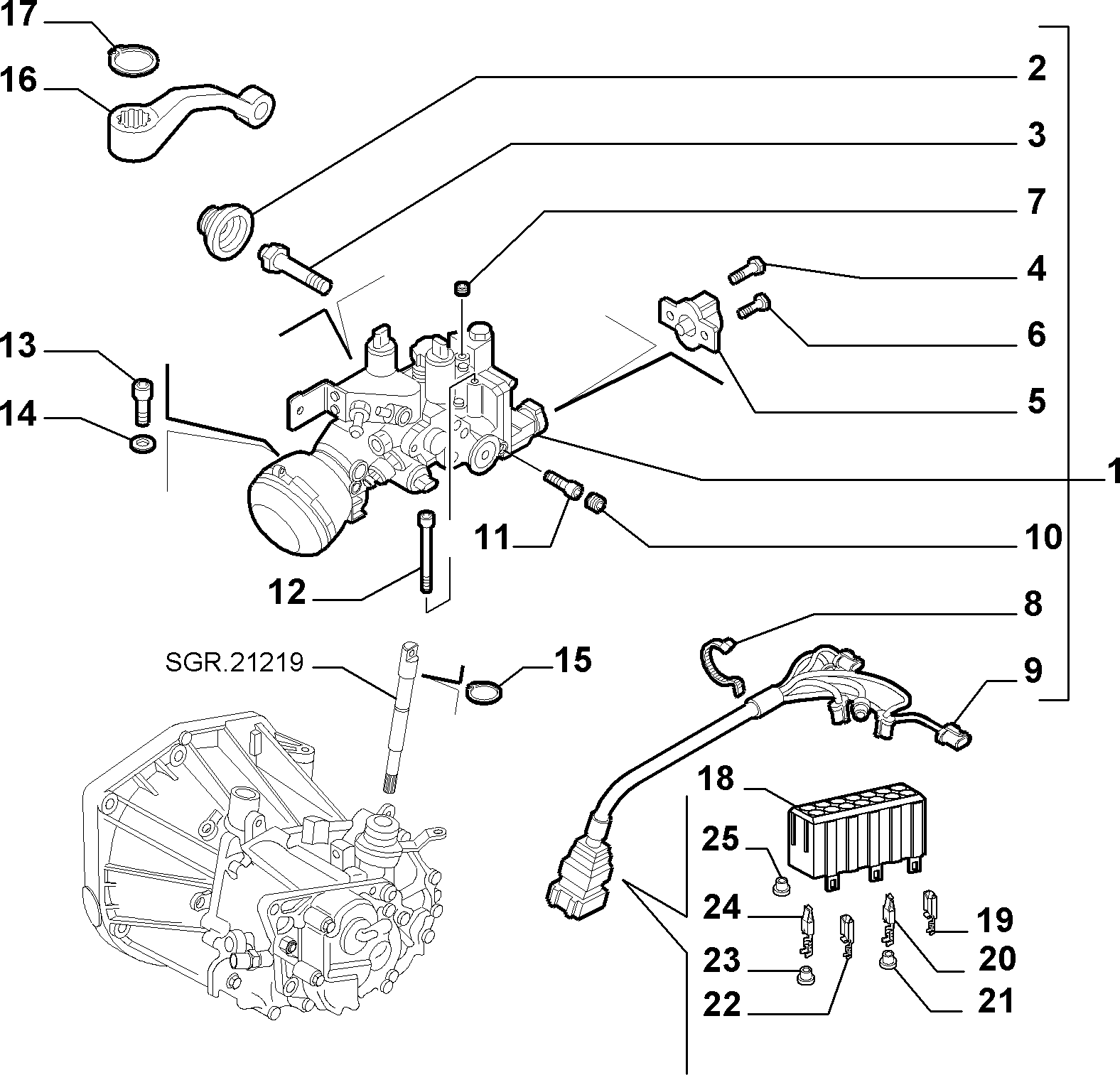 17
16
2
3
7
4
6
5
13
14
1
11
10
12
8
SGR.21219
15
9
18
25
24
19
23
20
22
21