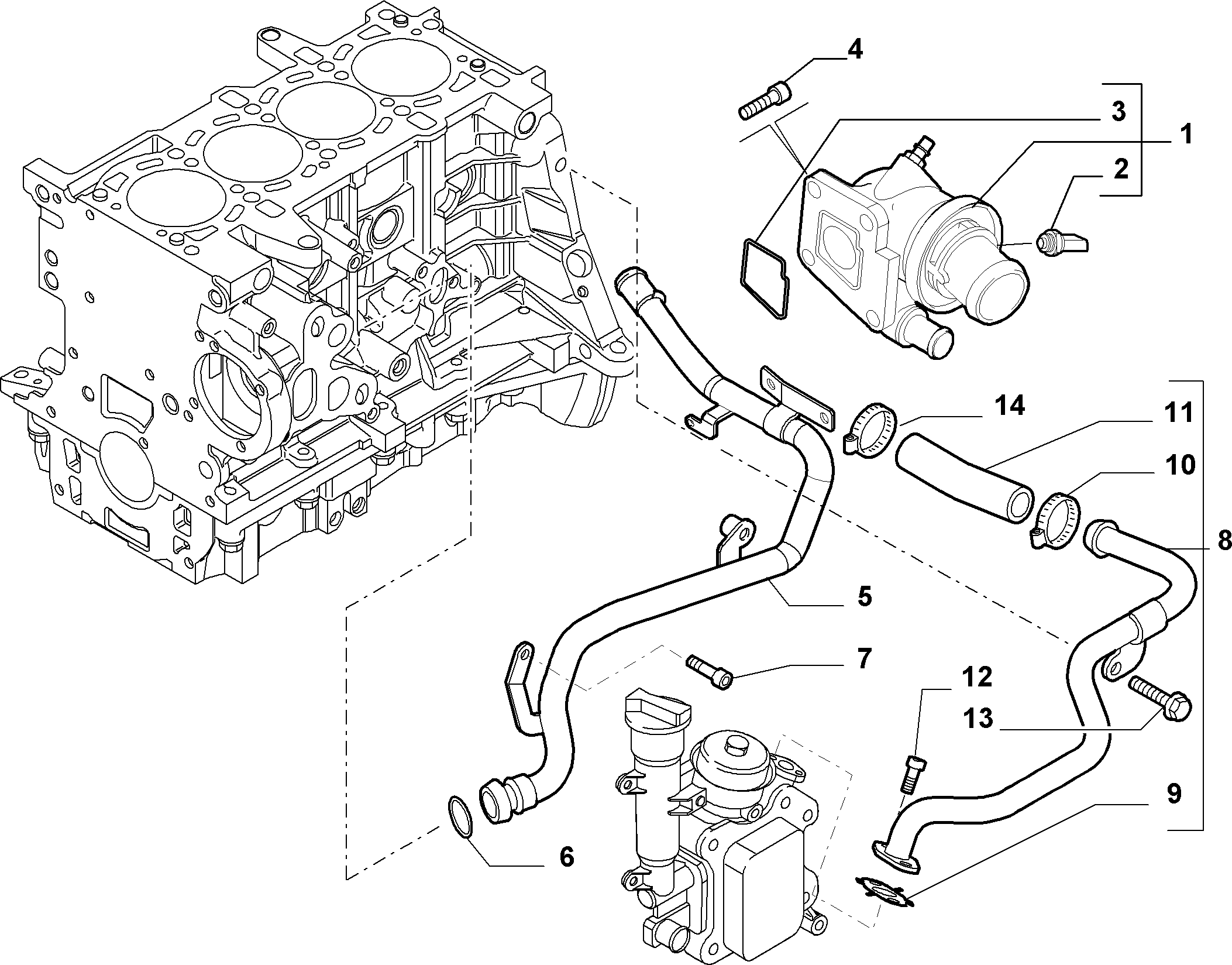 4
3
1
2
14
11
10
8
5
7
12
13
9
6