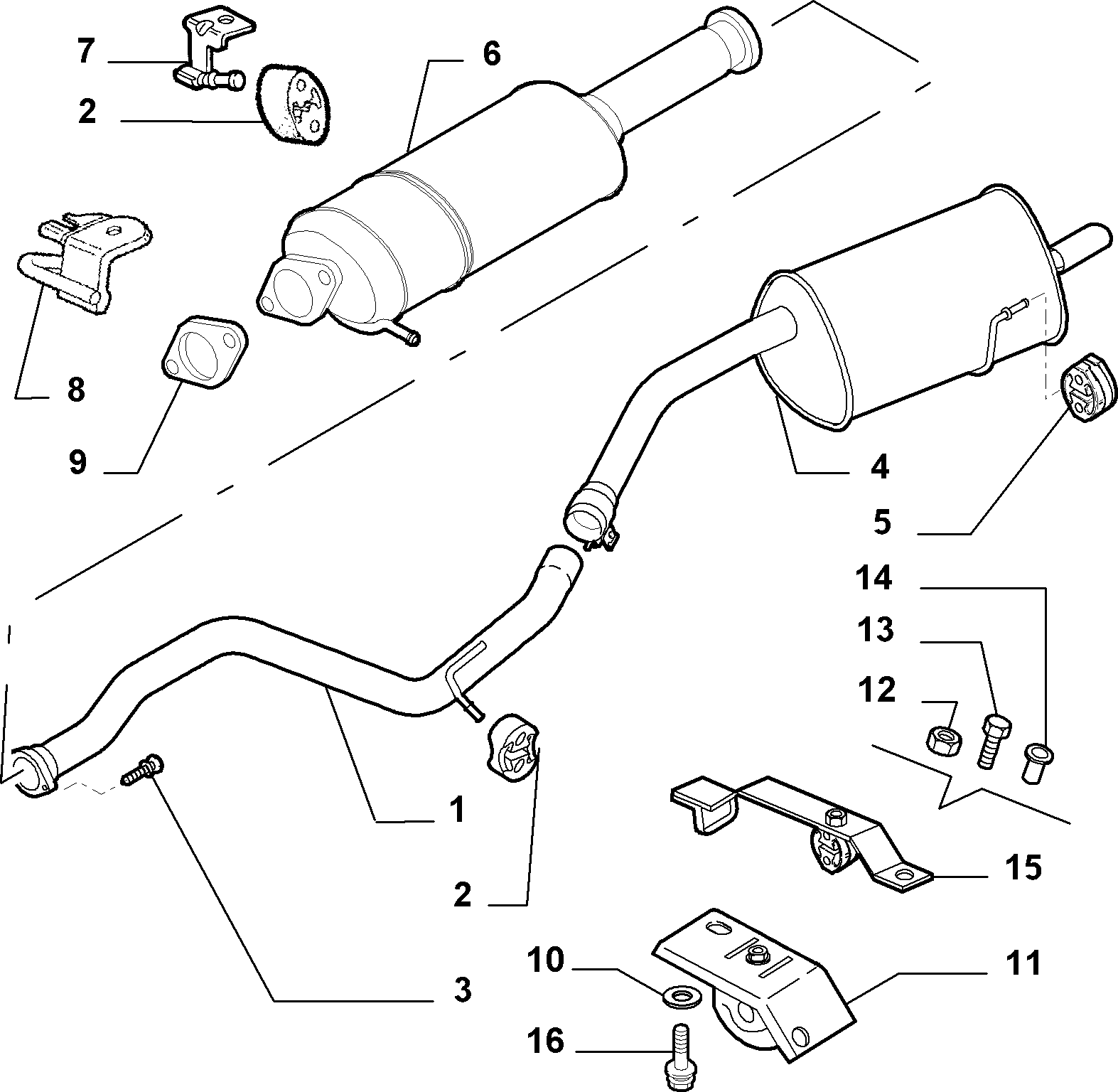 7
6
2
8
9
4
5
14
13
12
1
2
15
3
10
11
16