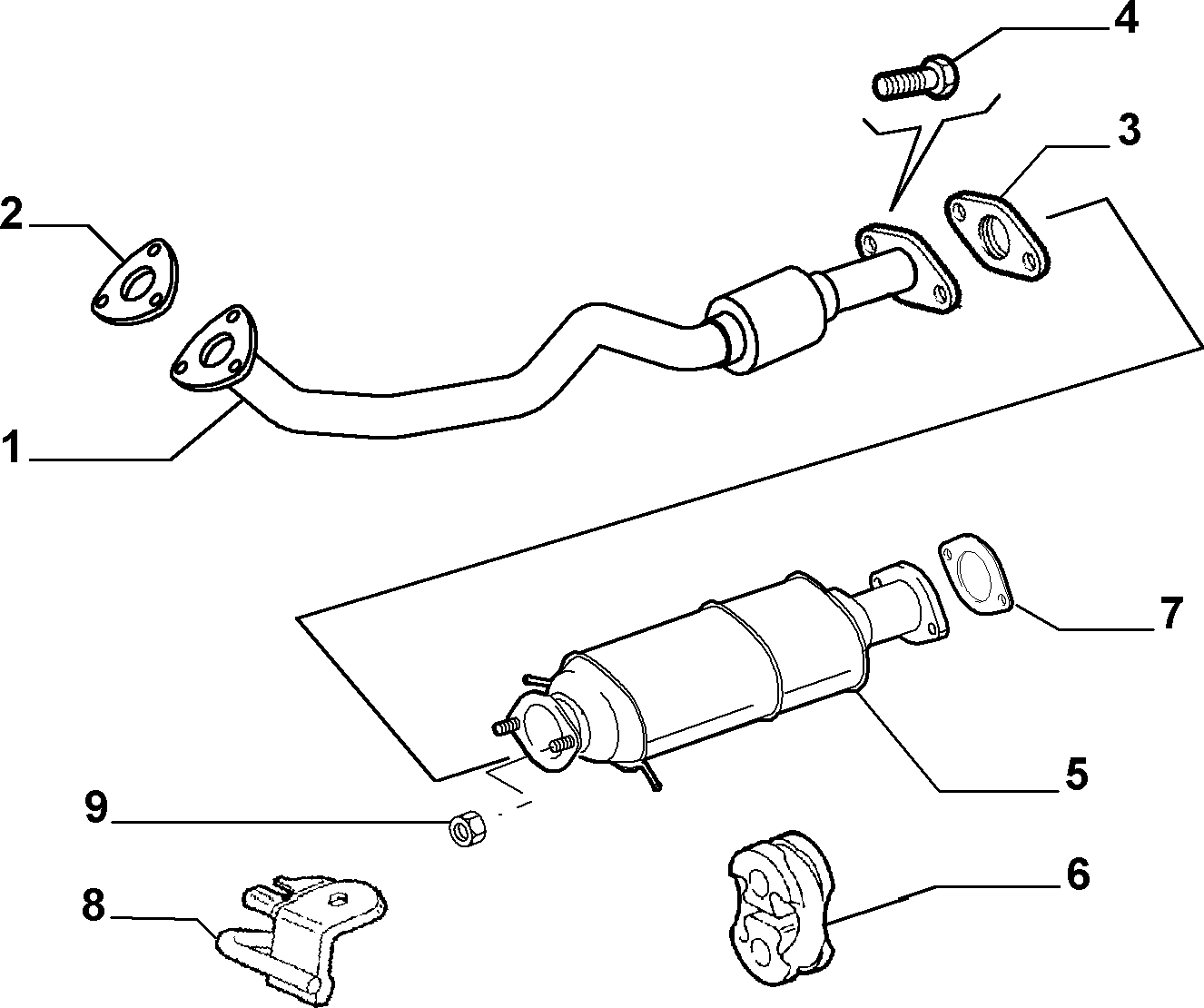 4
3
2
1
7
5
9
6
8