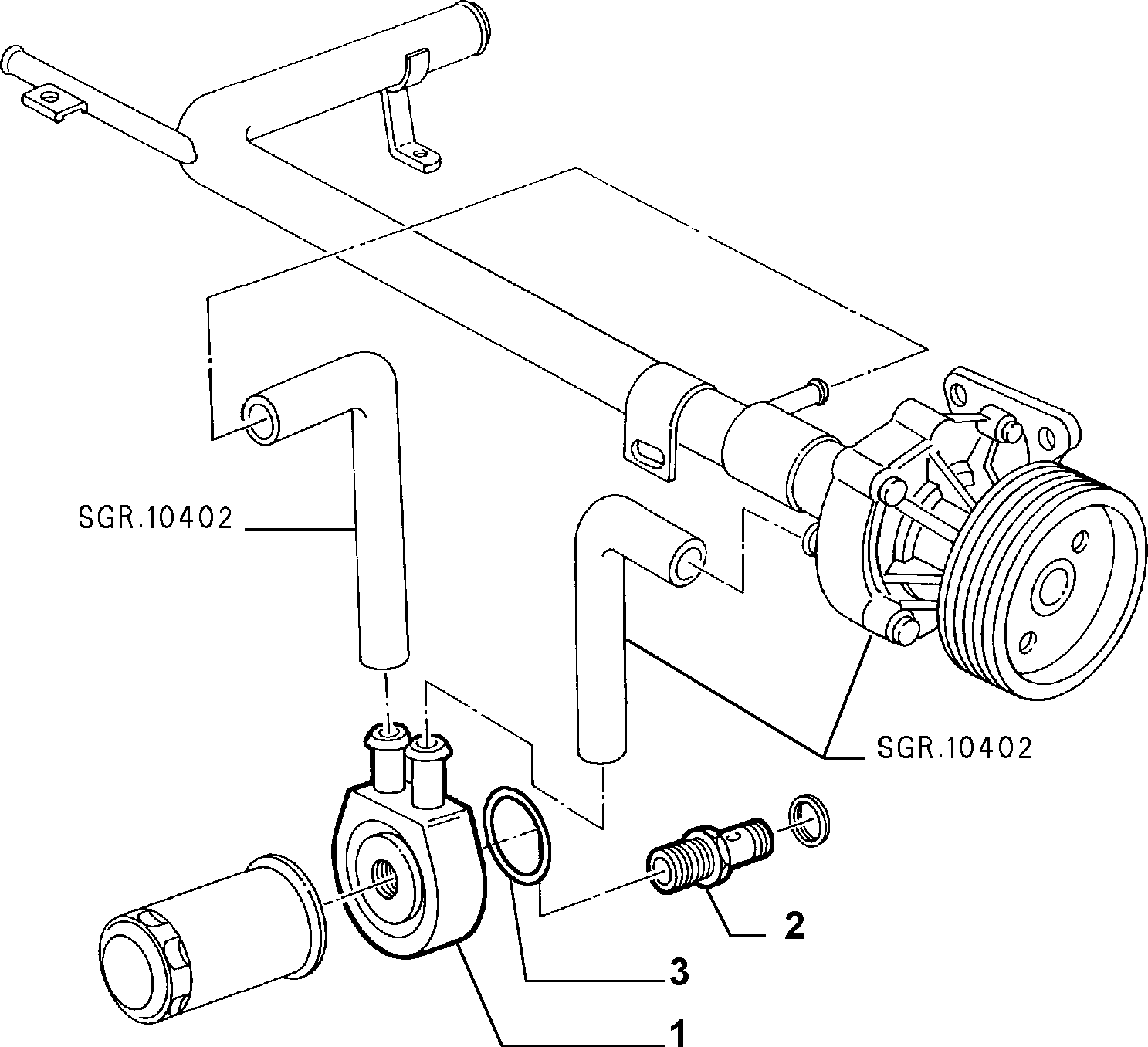 SGR.10402

SGR.10402

2

3

1