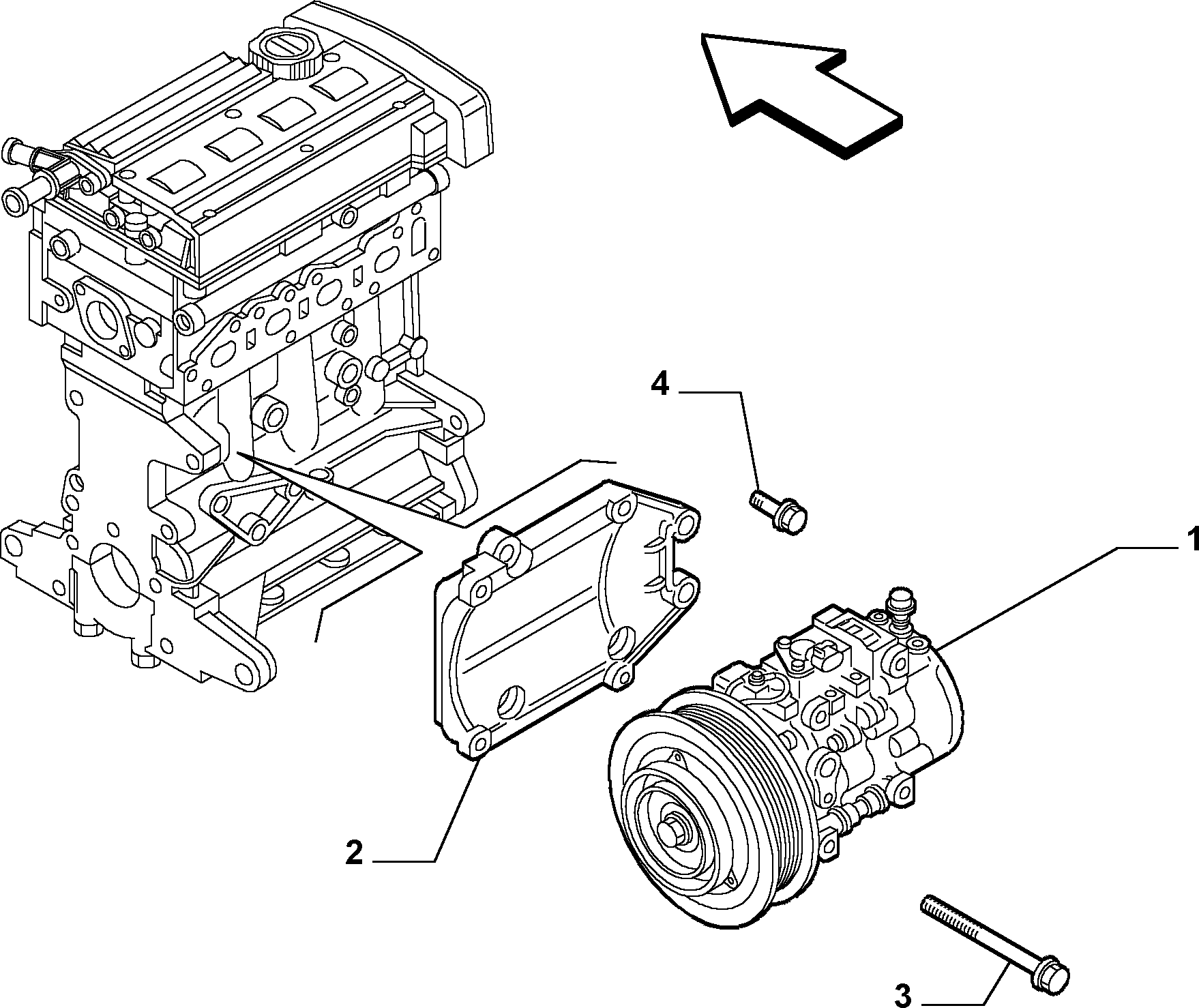 4
1
2
3