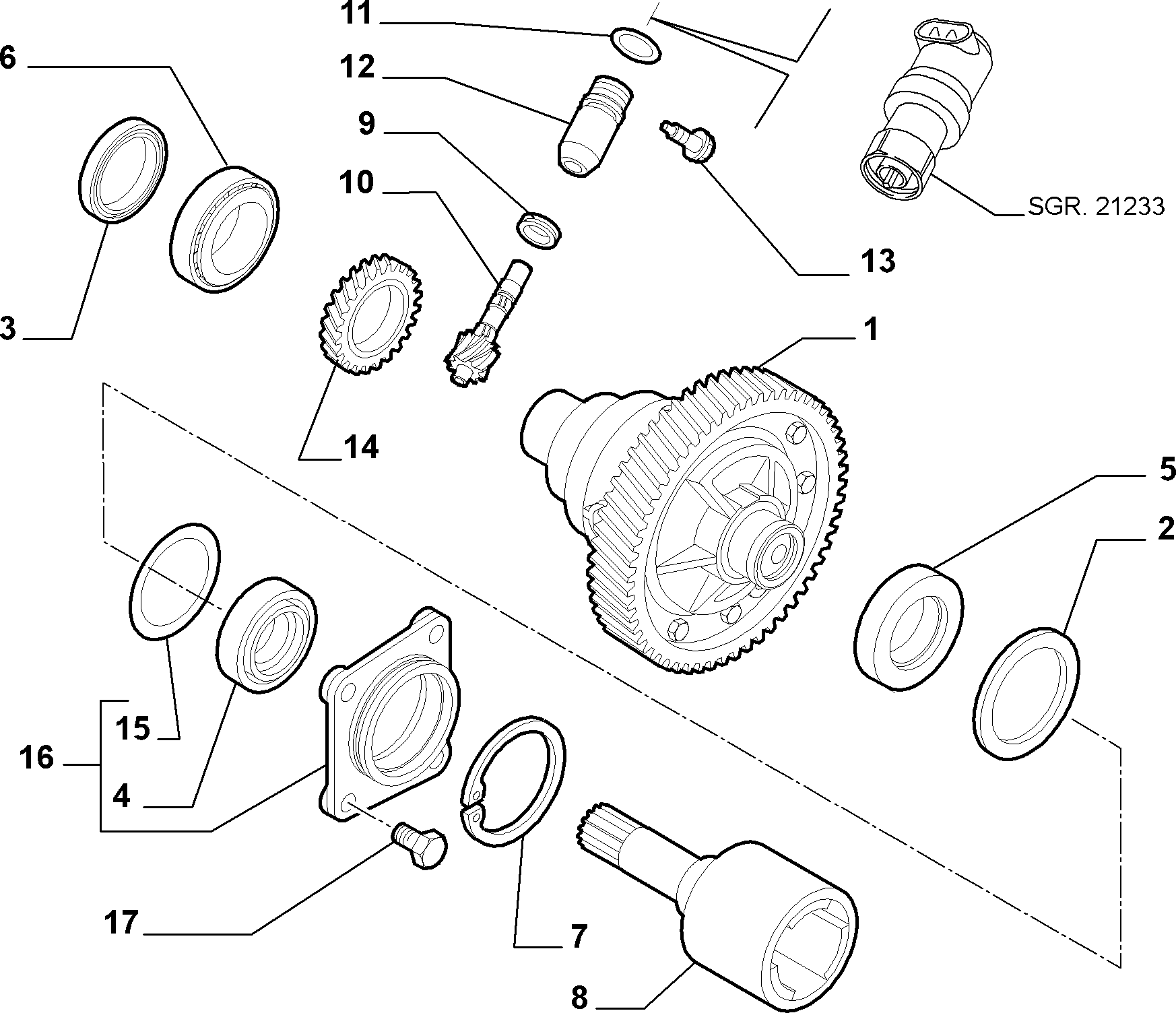 11
6
12
9
10
SGR. 21233
13
3
1
14
5
2
15
16
4
17
7
8