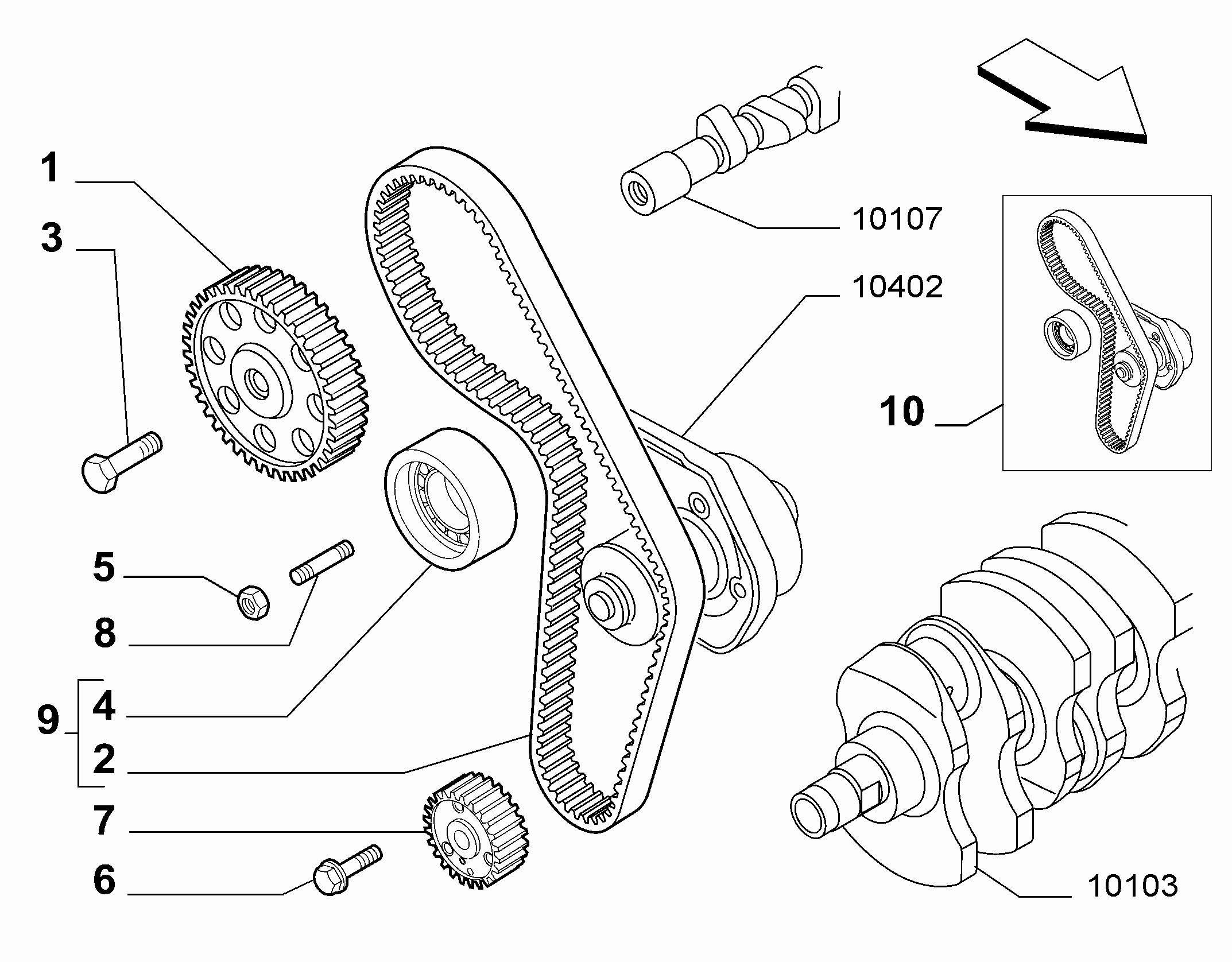 1
3
5
8
9
4
2
7
6
10107
10402
10
10103